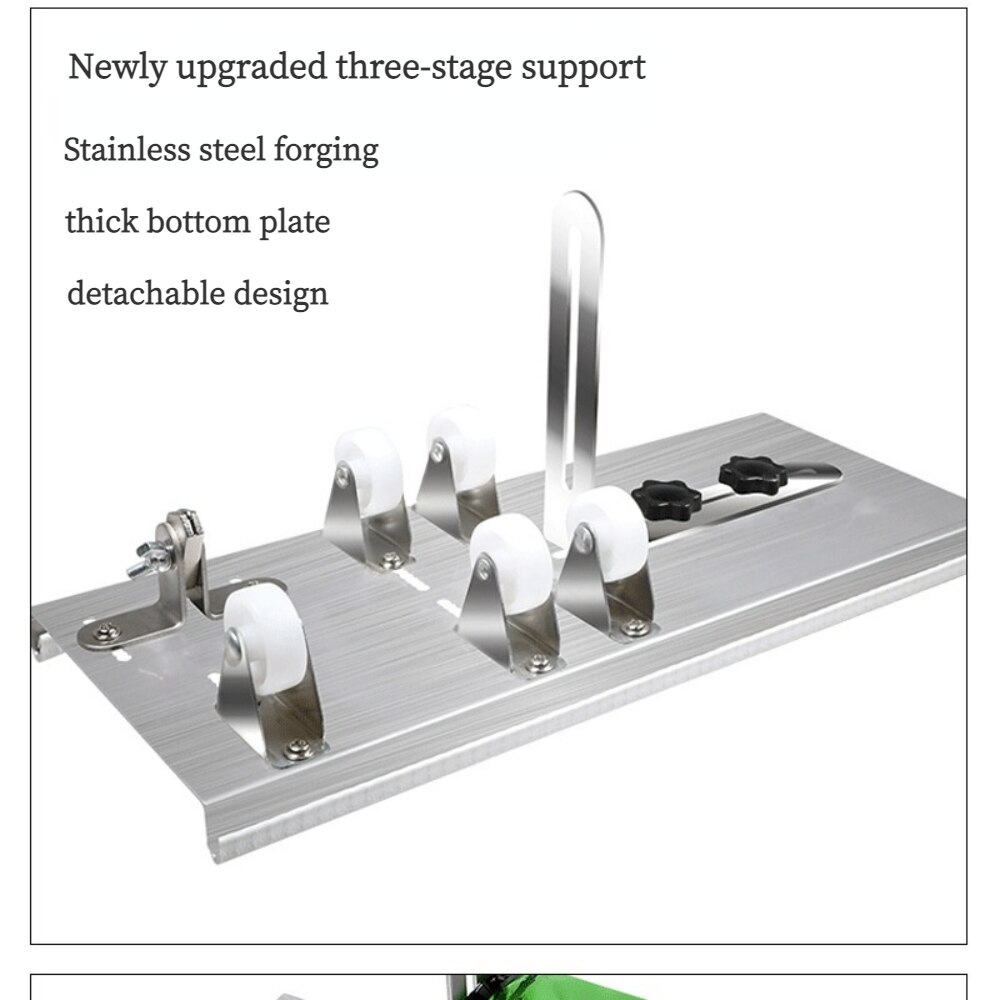 Newly upgraded three-stage support

Stainless steel forging

thick bottom plate

detachable design