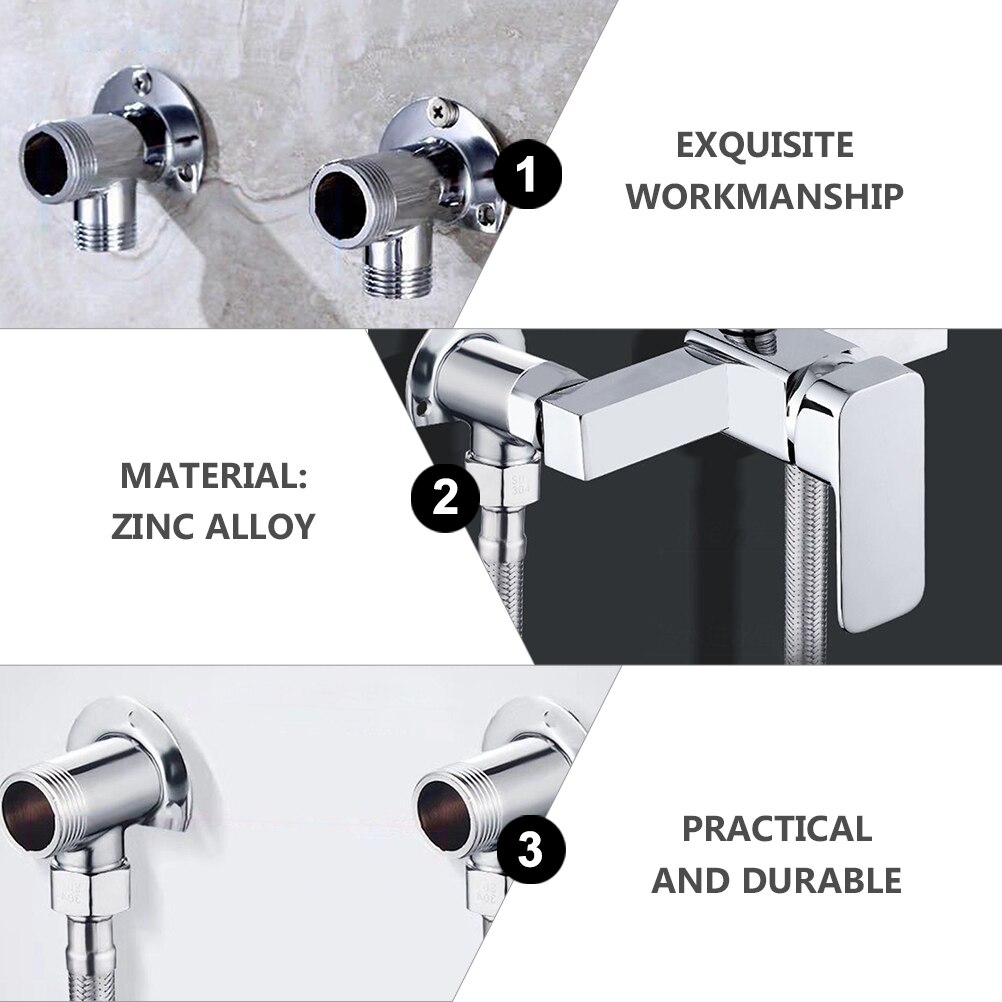 1
EXQUISITE WORKMANSHIP

MATERIAL: ZINC ALLOY
2

3
PRACTICAL AND DURABLE