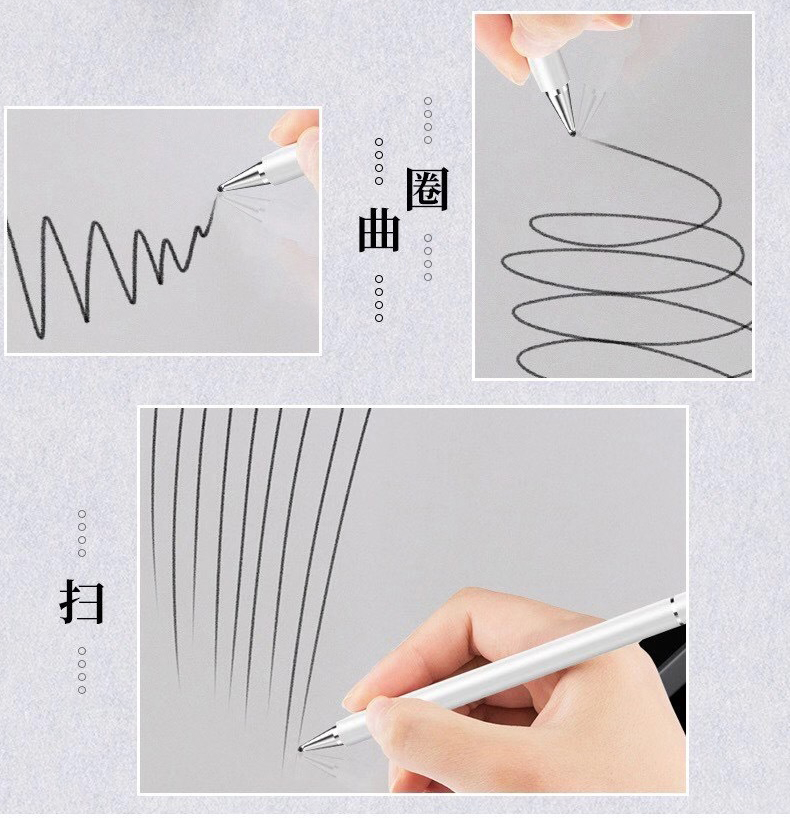 曲

圈

扫