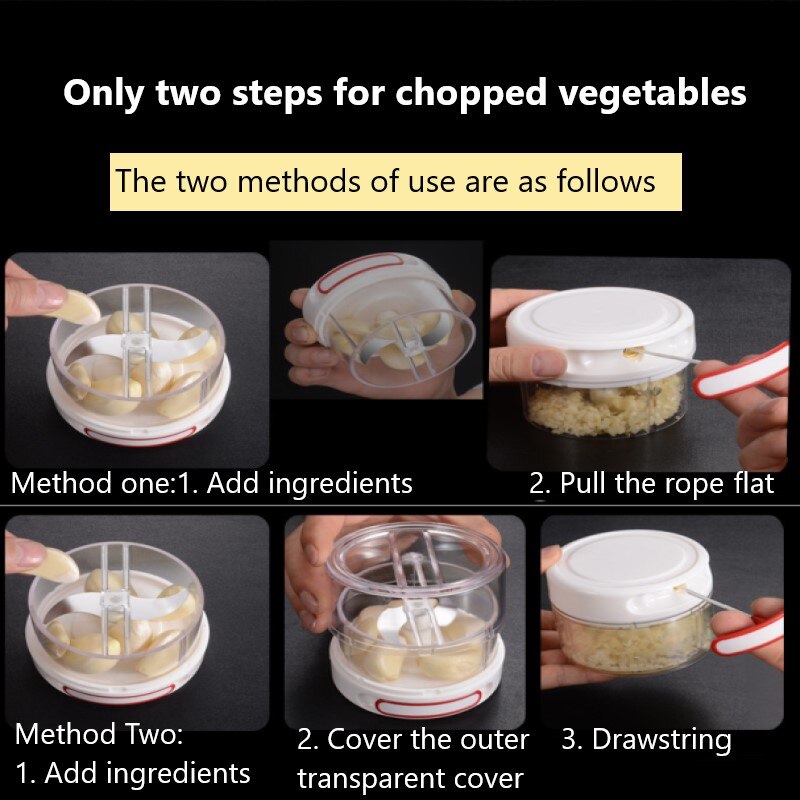 Only two steps for chopped vegetables

The two methods of use are as follows

Method one:1. Add ingredients

2. Pull the rope flat

Method Two:
1. Add ingredients

2. Cover the outer transparent cover

3. Drawstring