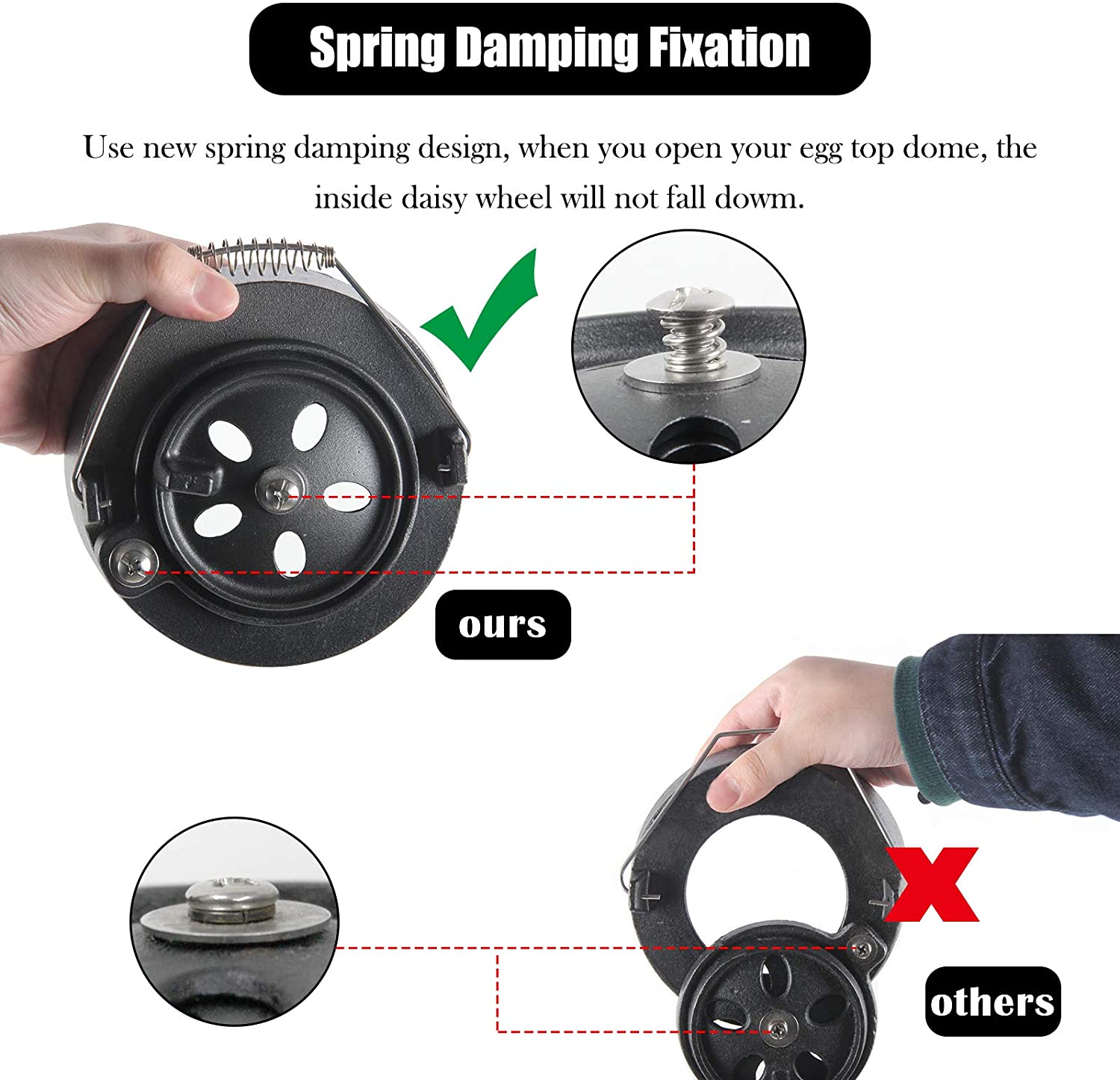 Spring Damping Fixation

Use new spring damping design, when you open your egg top dome, the inside daisy wheel will not fall dowm.

ours

others