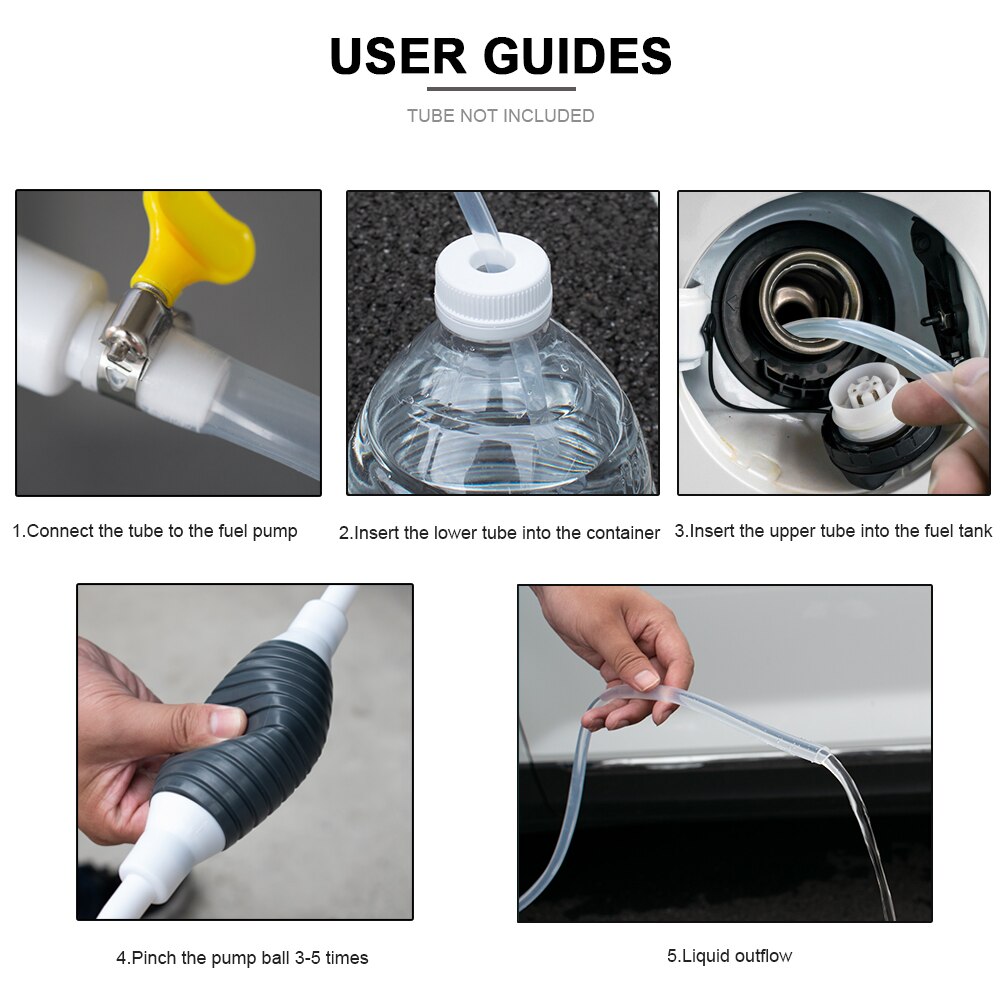 USER GUIDES

TUBE NOT INCLUDED

1.Connect the tube to the fuel pump

2.Insert the lower tube into the container

3.Insert the upper tube into the fuel tank

4.Pinch the pump ball 3-5 times

5.Liquid outflow