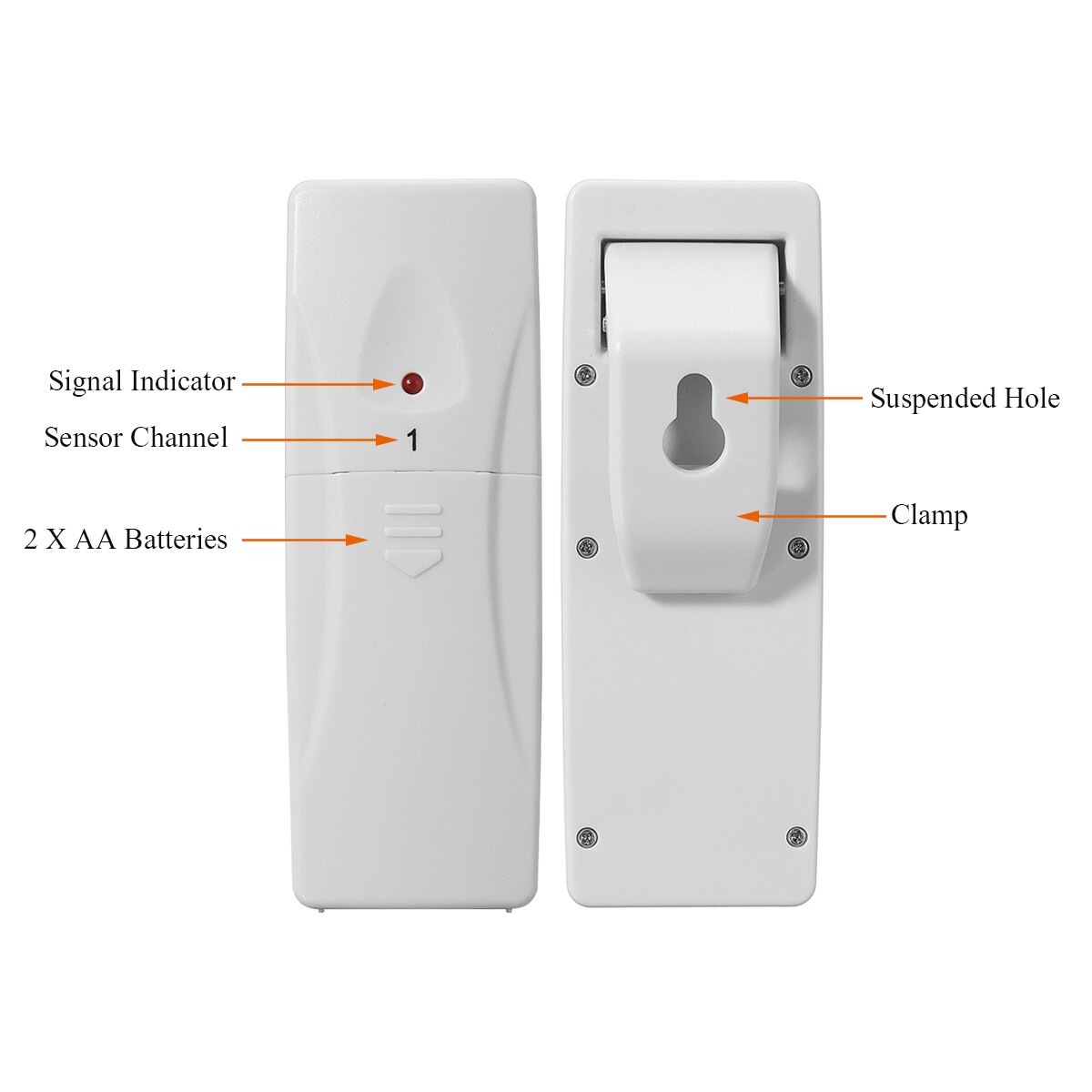 Signal Indicator
Sensor Channel
1
2 X AA Batteries
Suspended Hole
Clamp