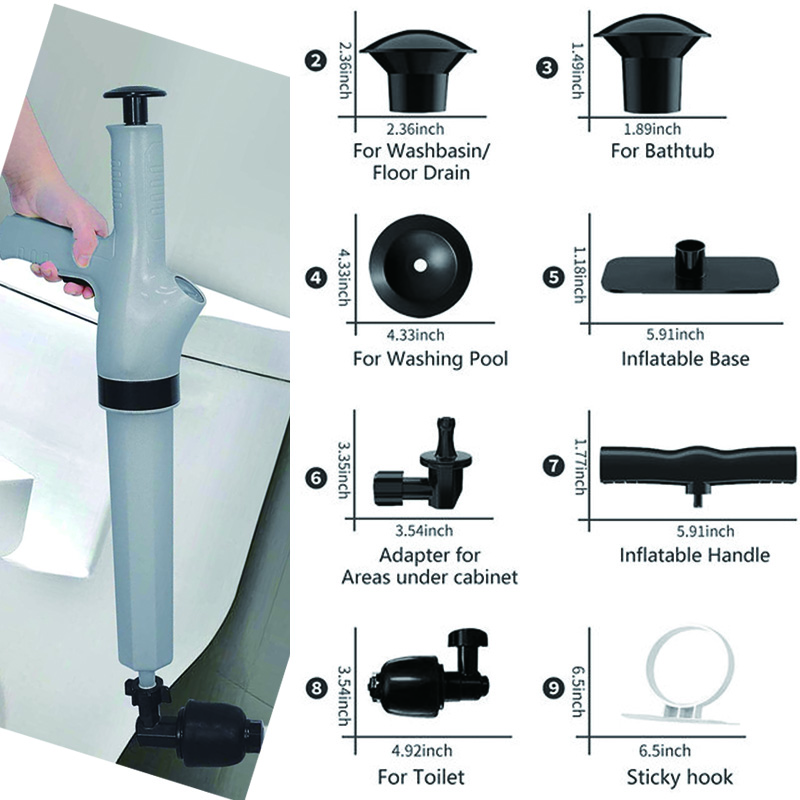 2
2.36inch
2.36inch
For Washbasin/ Floor Drain

3
1.49inch
1.89inch
For Bathtub

4
4.33inch
4.33inch
For Washing Pool

5
1.18inch
5.91inch
Inflatable Base

6
3.35inch
3.54inch
Adapter for Areas under cabinet

7
1.77inch
5.91inch
Inflatable Handle

8
3.54inch
4.92inch
For Toilet

9
6.5inch
6.5inch
Sticky hook