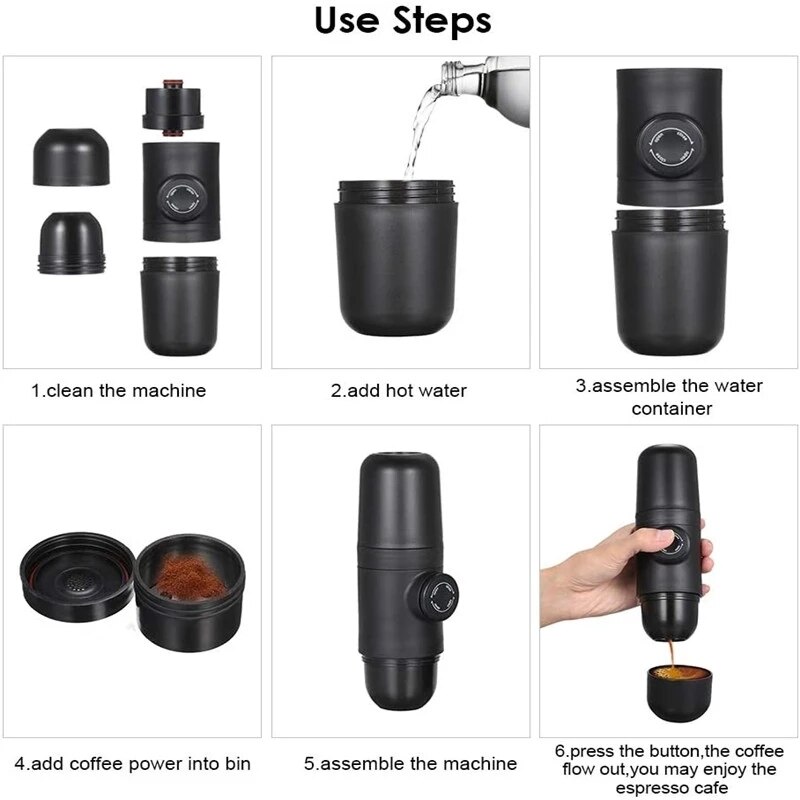 Use Steps

1.clean the machine

2.add hot water

3.assemble the water container

4.add coffee power into bin

5.assemble the machine

6.press the button,the coffee flow out,you may enjoy the espresso cafe