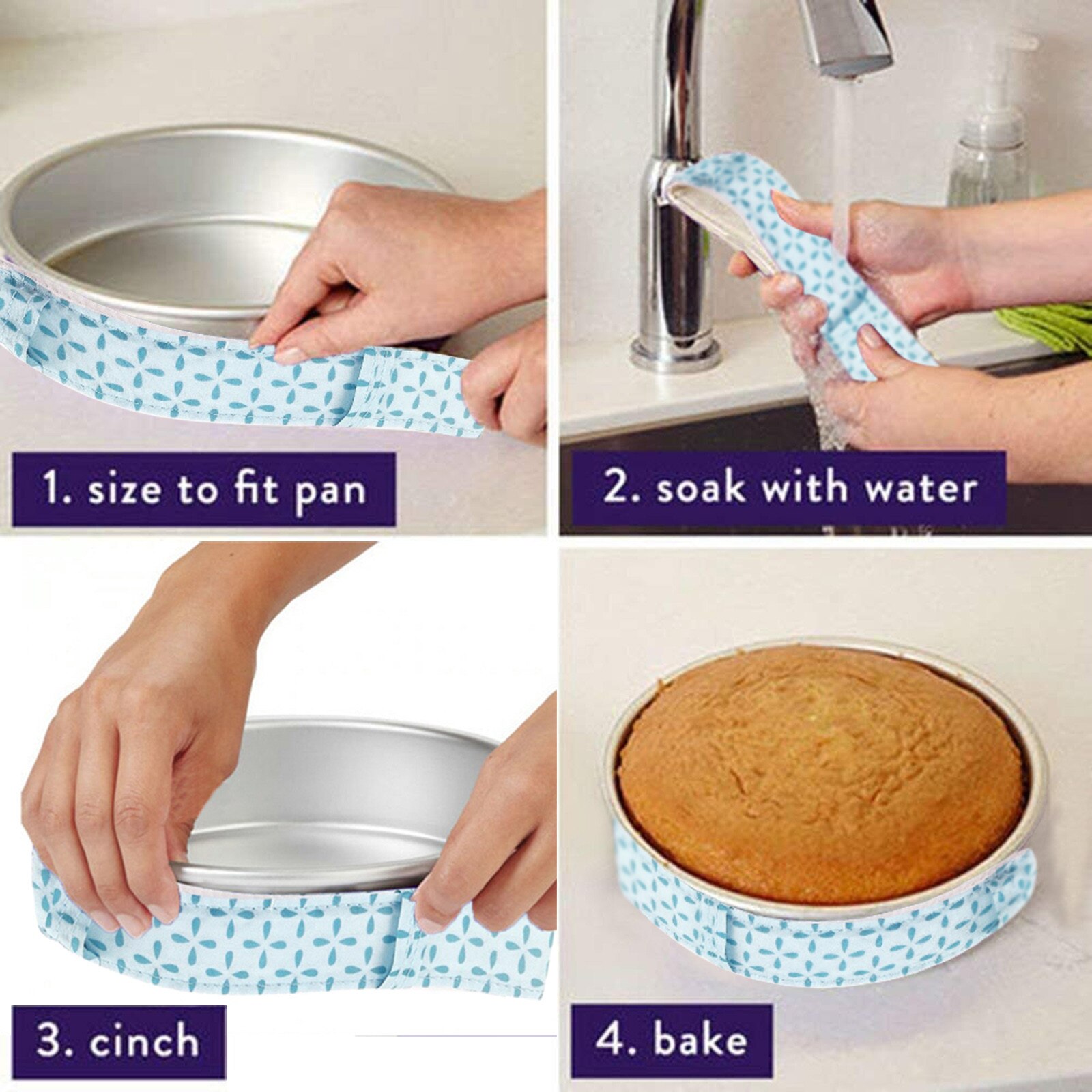 1. size to fit pan

2. soak with water

3. cinch

4. bake