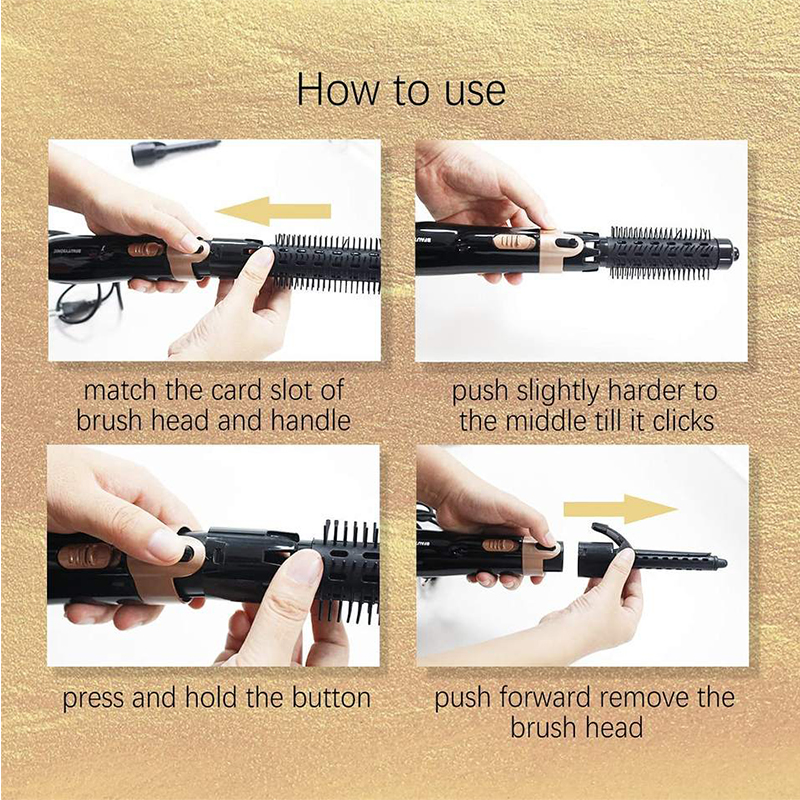 How to use

match the card slot of brush head and handle

push slightly harder to the middle till it clicks

press and hold the button

push forward remove the brush head