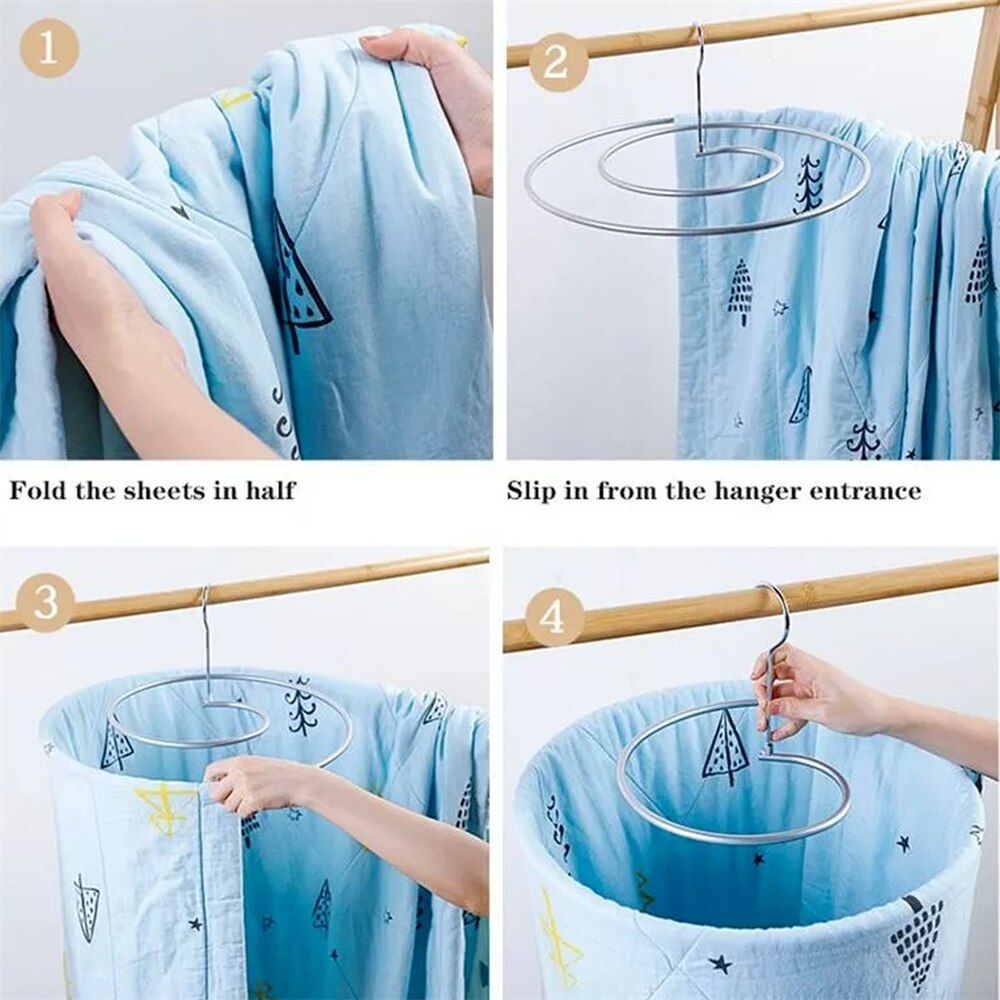 1

2

Fold the sheets in half

Slip in from the hanger entrance

3

4