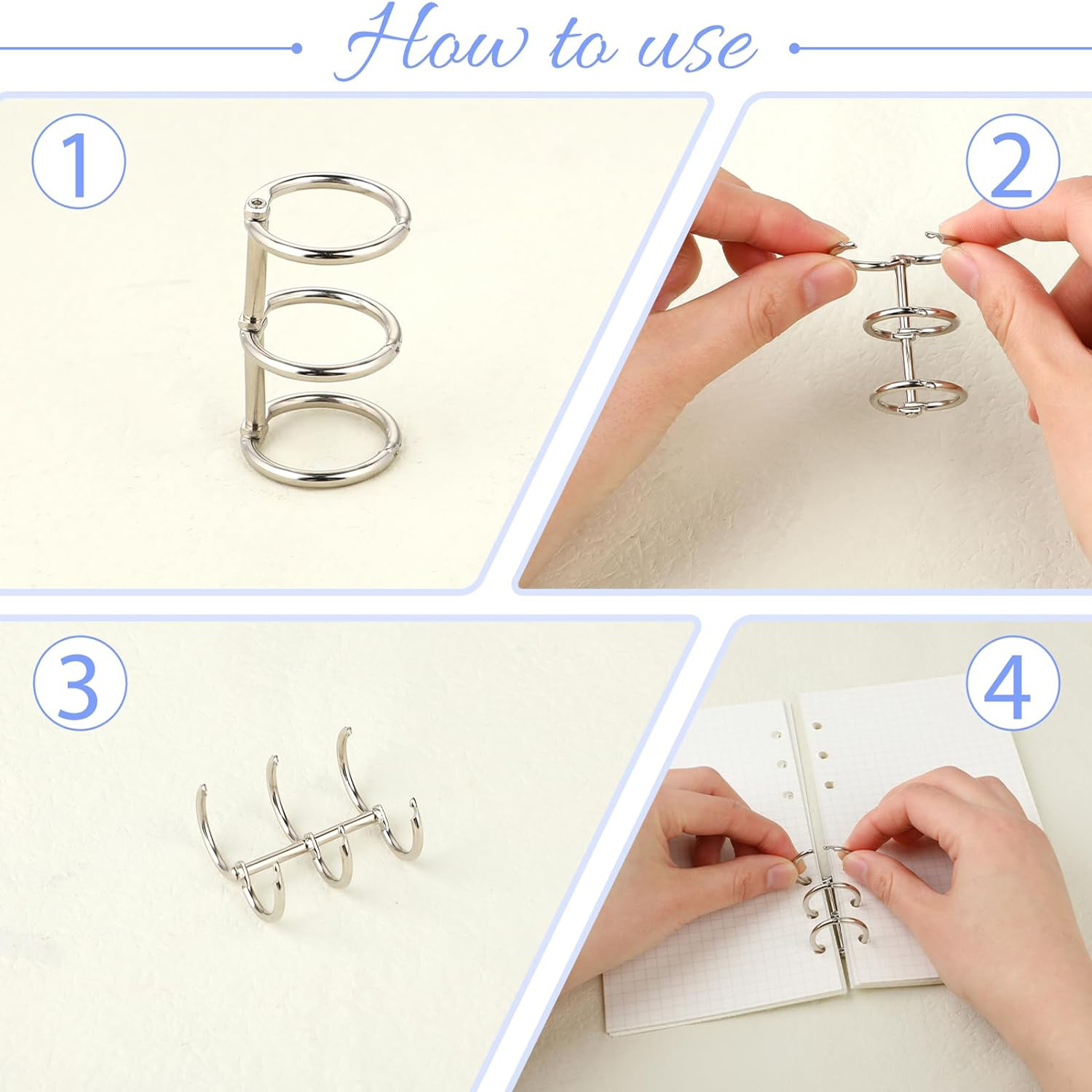 How to use

1

2

3

4