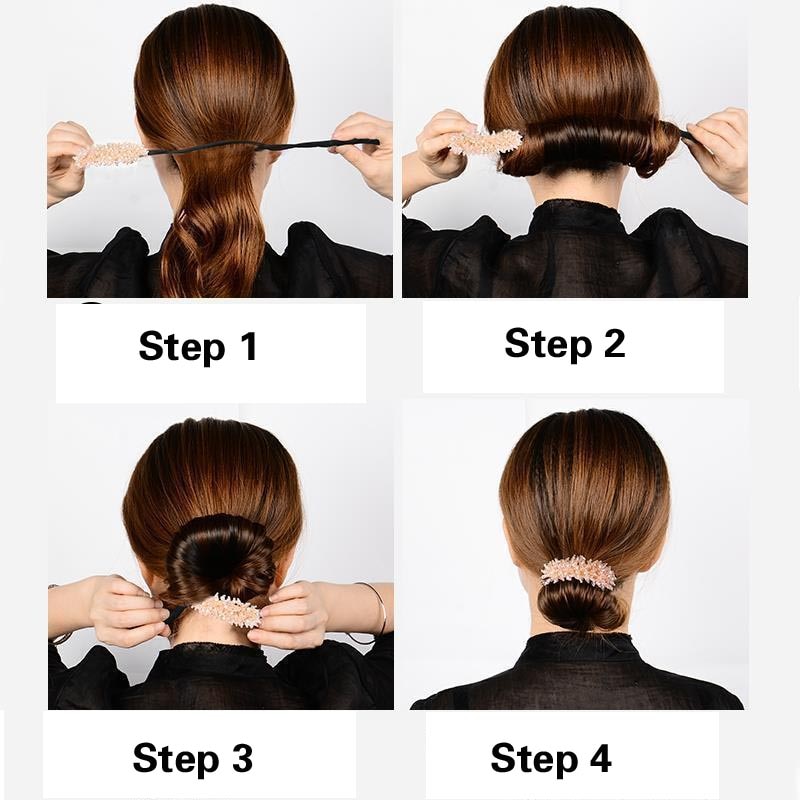 Step 1

Step 2

Step 3

Step 4