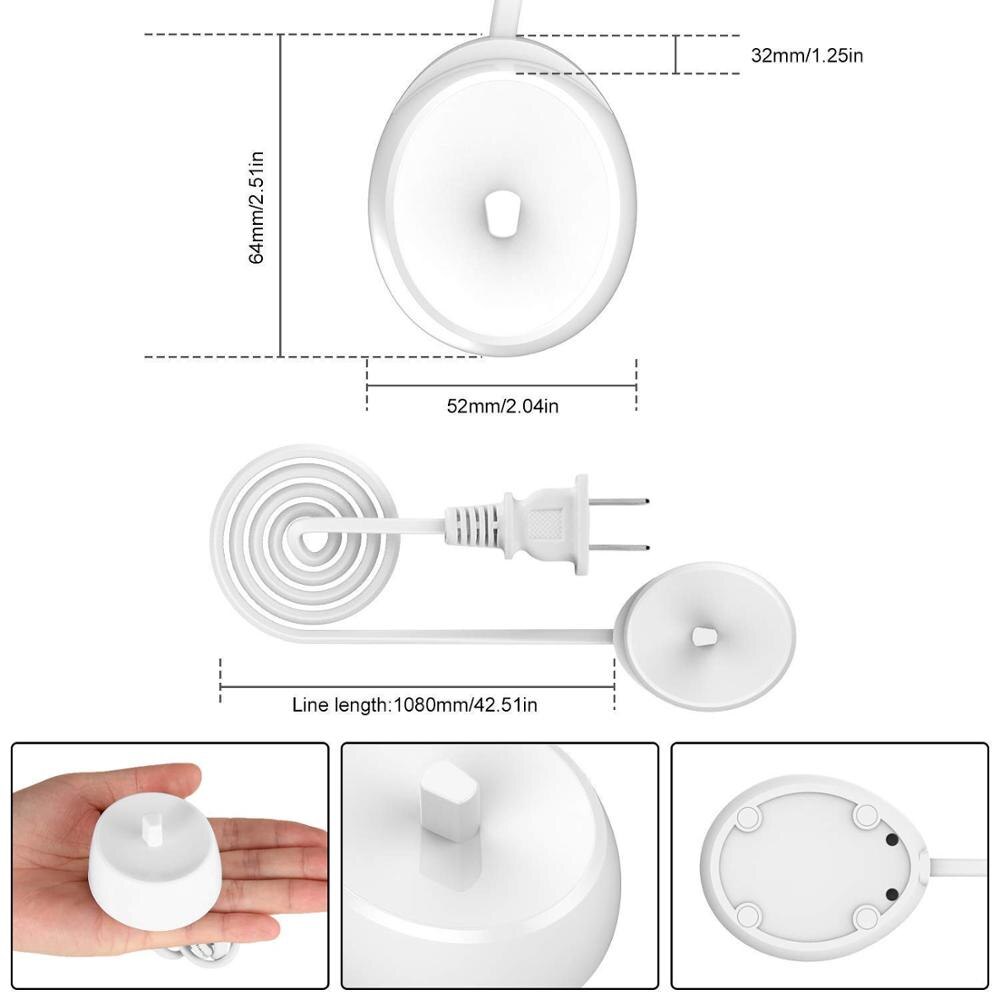 32mm/1.25in

64mm/2.51in

52mm/2.04in

Line length:1080mm/42.51in