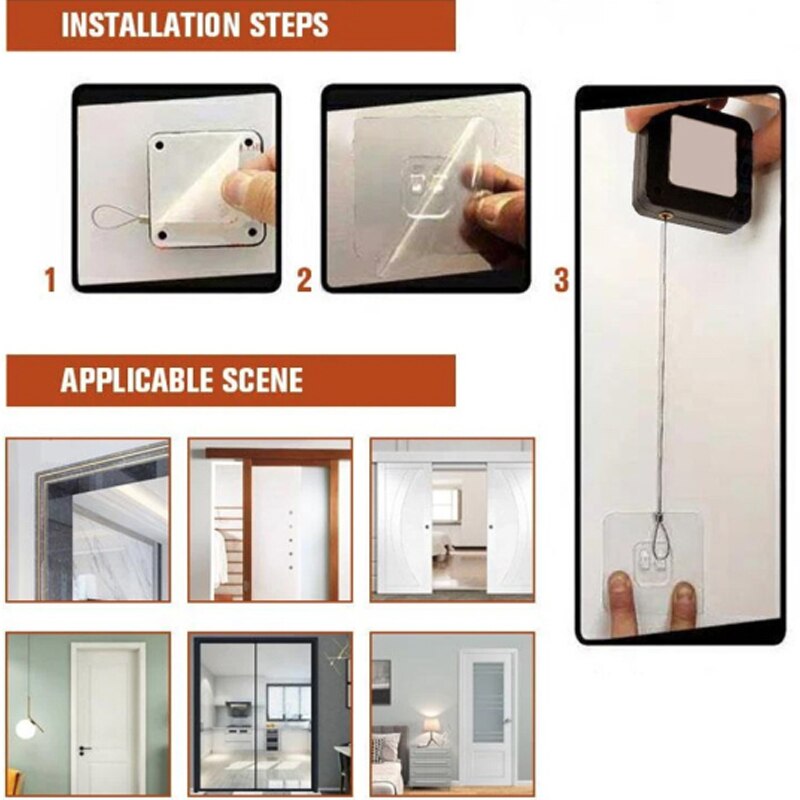 INSTALLATION STEPS

1

2

3

APPLICABLE SCENE