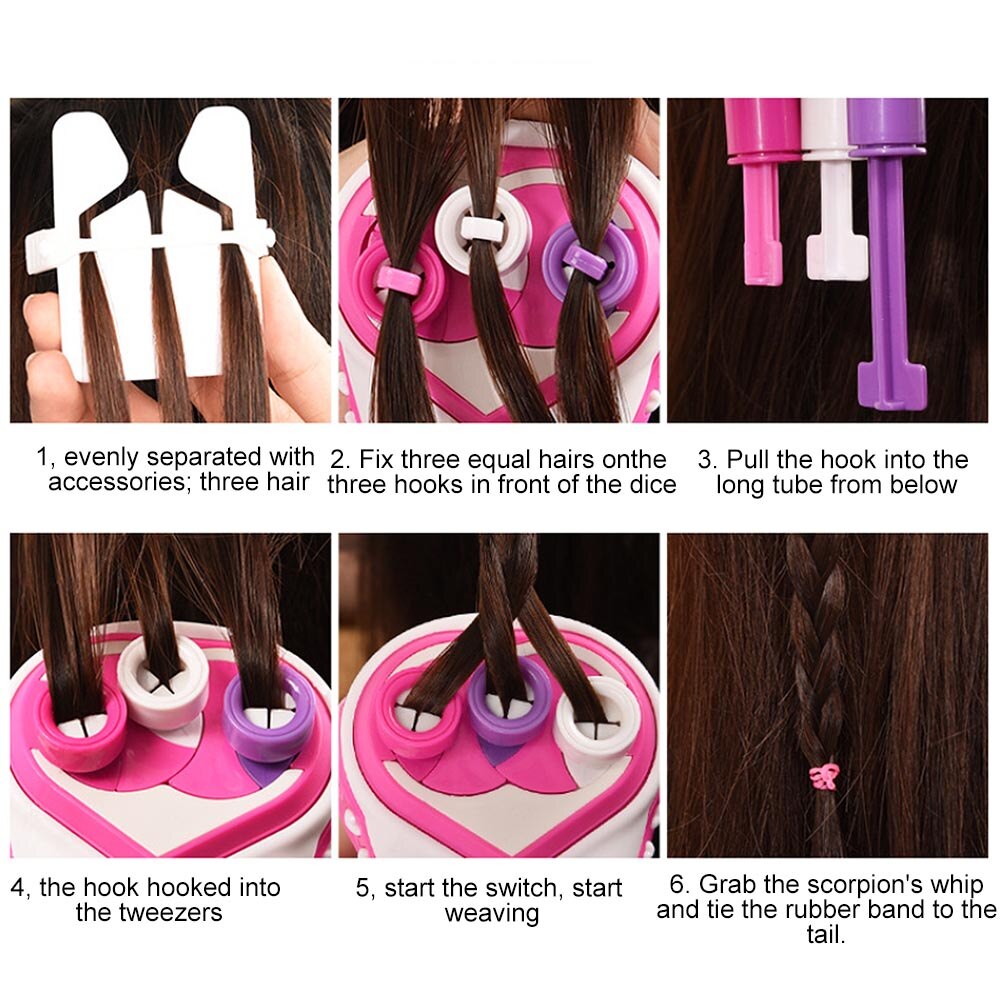 1, evenly separated with accessories; three hair

2. Fix three equal hairs onthe three hooks in front of the dice

3. Pull the hook into the long tube from below

4, the hook hooked into the tweezers

5, start the switch, start weaving

6. Grab the scorpion's whip and tie the rubber band to the tail.