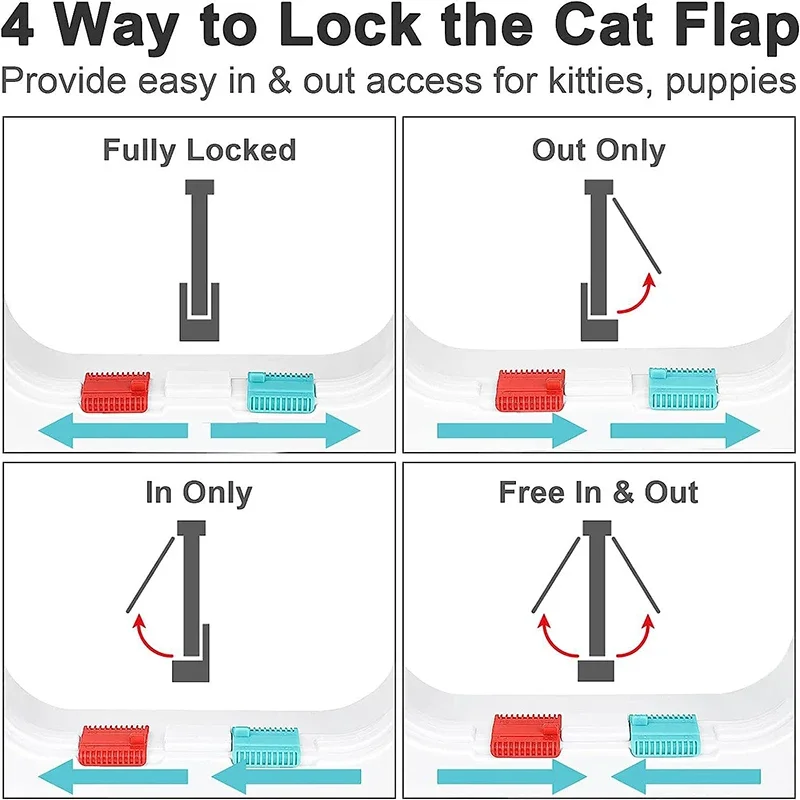 4 Way to Lock the Cat Flap

Provide easy in & out access for kitties, puppies

Fully Locked

Out Only

In Only

Free In & Out