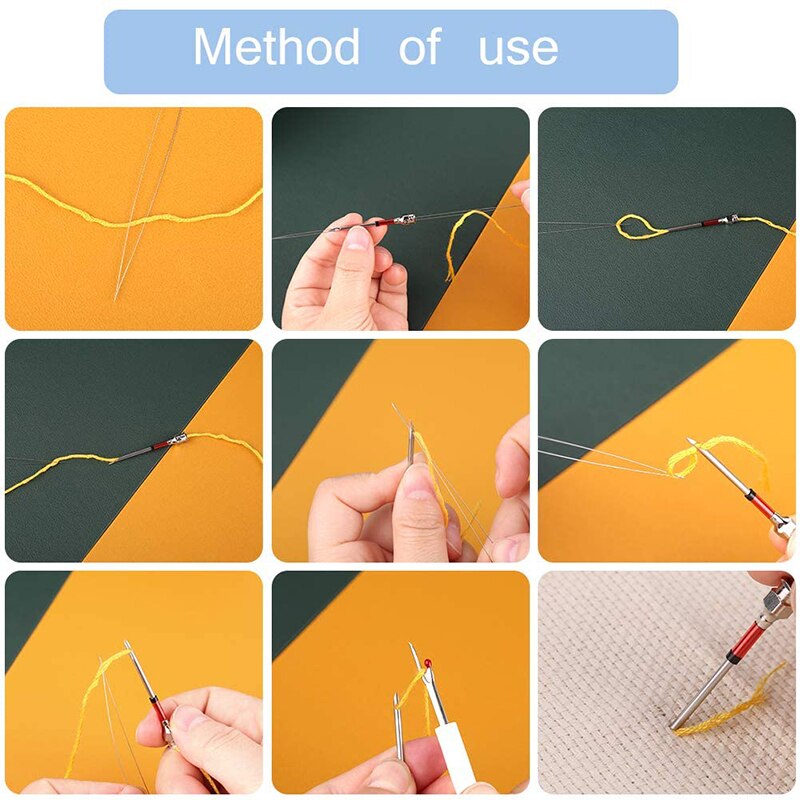 Method of use