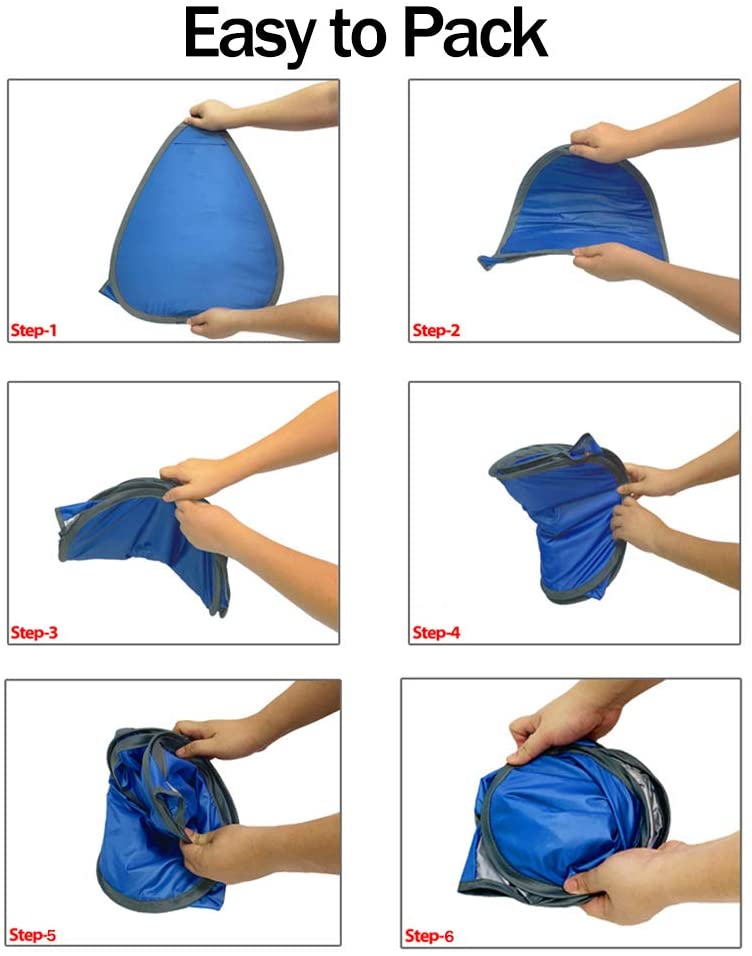 Easy to Pack

Step-1

Step-2

Step-3

Step-4

Step-5

Step-6