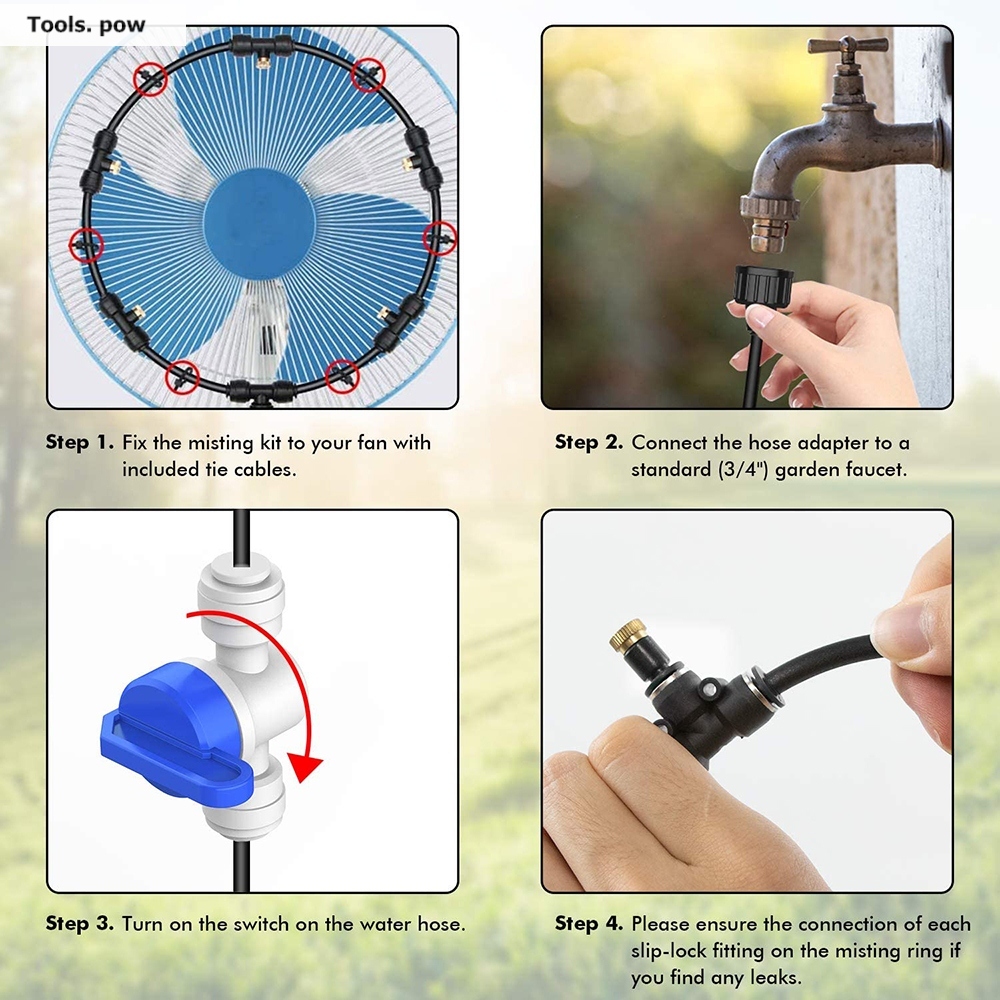 Tools. pow

Step 1. Fix the misting kit to your fan with included tie cables.

Step 2. Connect the hose adapter to a standard (3/4") garden faucet.

Step 3. Turn on the switch on the water hose.

Step 4. Please ensure the connection of each slip-lock fitting on the misting ring if you find any leaks.