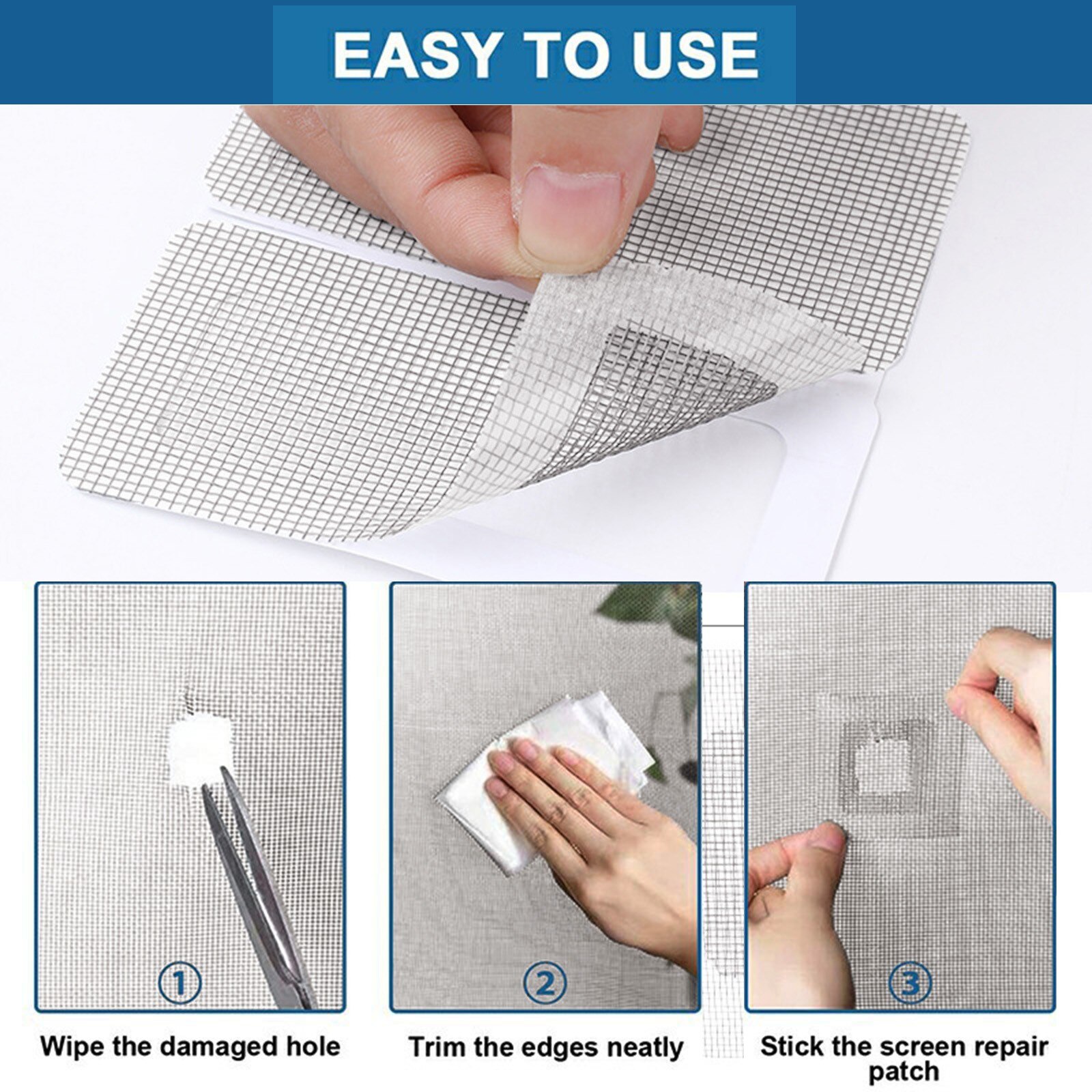 EASY TO USE

①

Wipe the damaged hole

②

Trim the edges neatly

③

Stick the screen repair patch