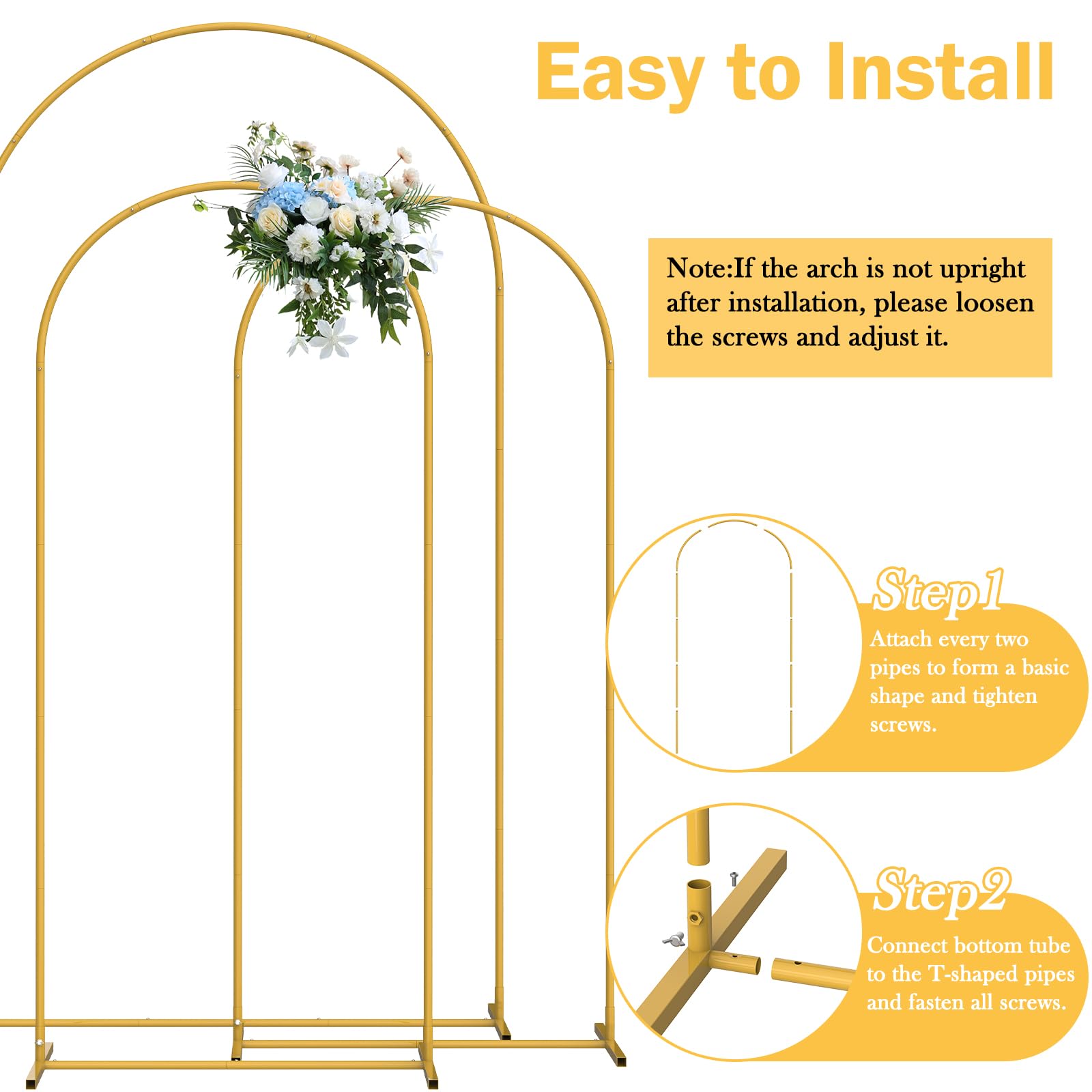 Easy to Install

Note:If the arch is not upright after installation, please loosen the screws and adjust it.

Step1

Attach every two pipes to form a basic shape and tighten screws.

Step2

Connect bottom tube to the T-shaped pipes and fasten all screws.