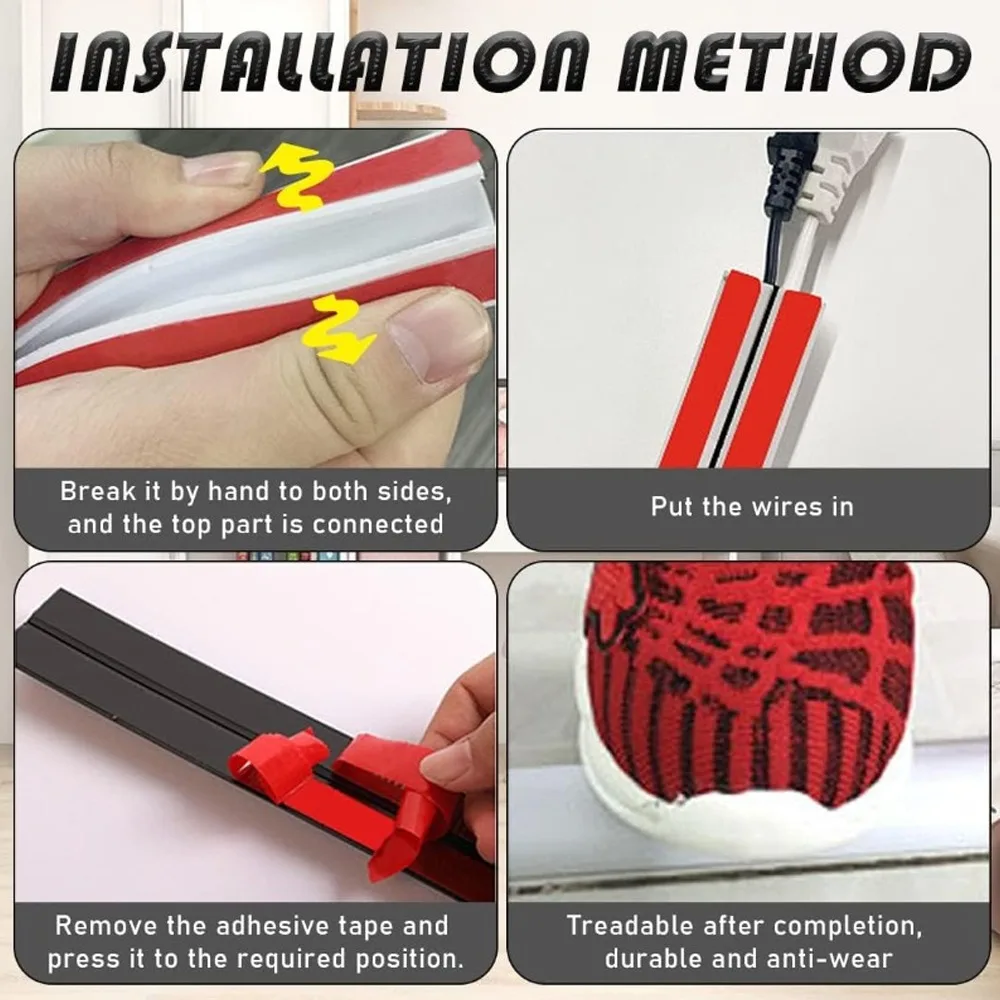 INSTALLATION METHOD

Break it by hand to both sides, and the top part is connected

Put the wires in

Remove the adhesive tape and press it to the required position.

Treadable after completion, durable and anti-wear