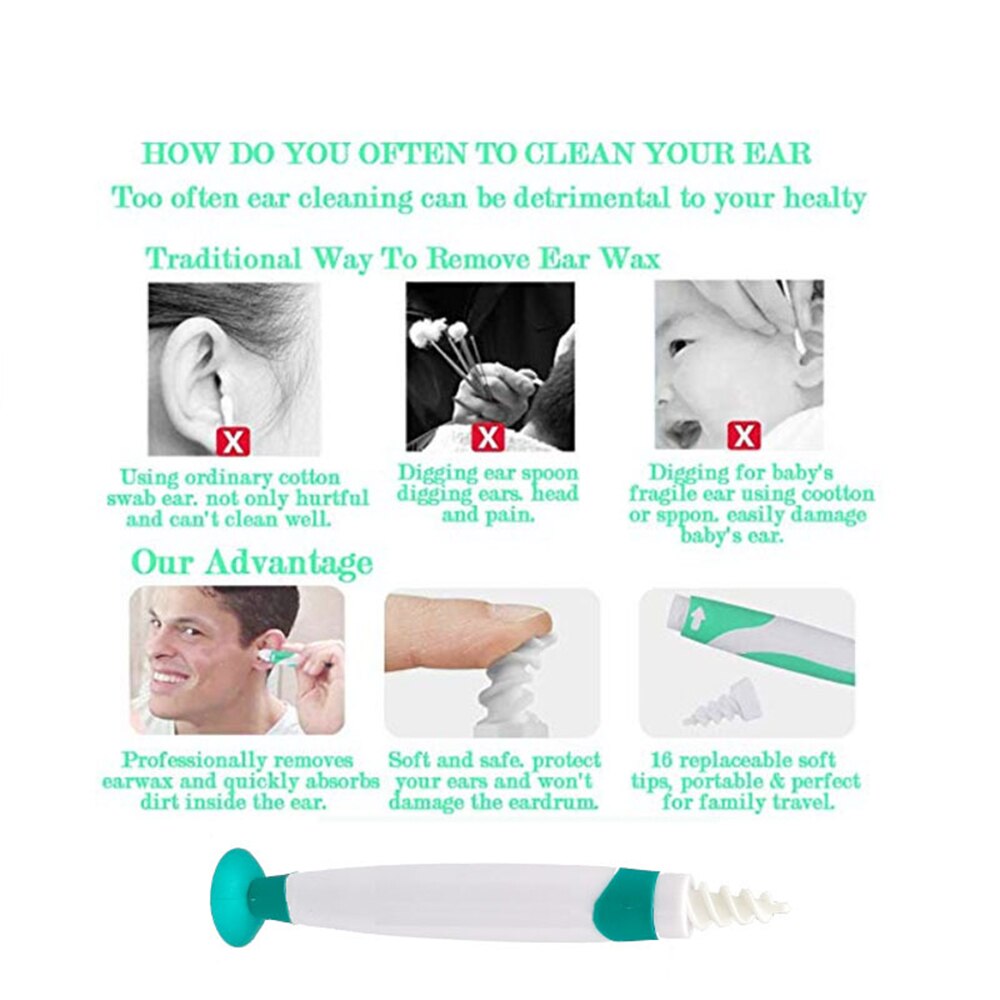 HOW DO YOU OFTEN TO CLEAN YOUR EAR

Too often ear cleaning can be detrimental to your healty

Traditional Way To Remove Ear Wax

X

Using ordinary cotton swab ear. not only hurtful and can't clean well.

X

Digging ear spoon digging ears. head and pain.

X

Digging for baby's fragile ear using cootton or sppon. easily damage baby's ear.

Our Advantage

Professionally removes earwax and quickly absorbs dirt inside the ear.

Soft and safe. protect your ears and won't damage the eardrum.

16 replaceable soft tips, portable & perfect for family travel.