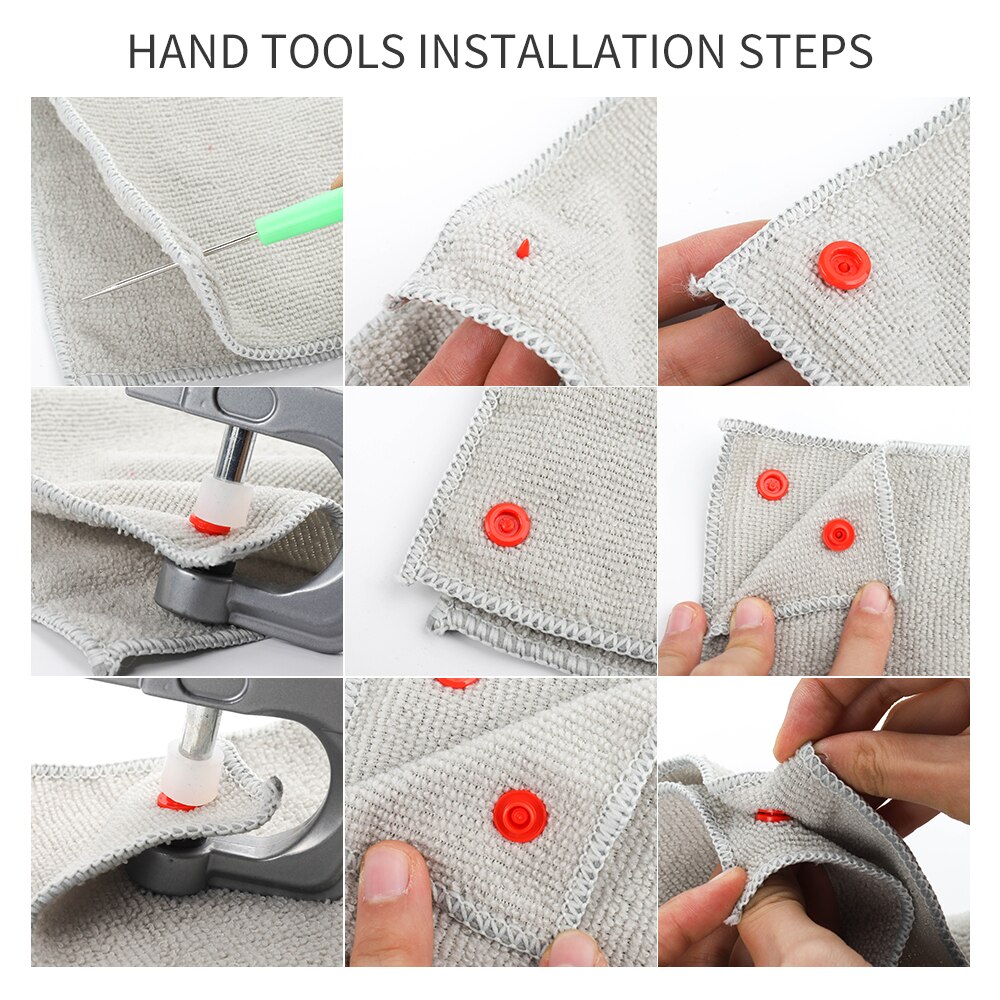 HAND TOOLS INSTALLATION STEPS