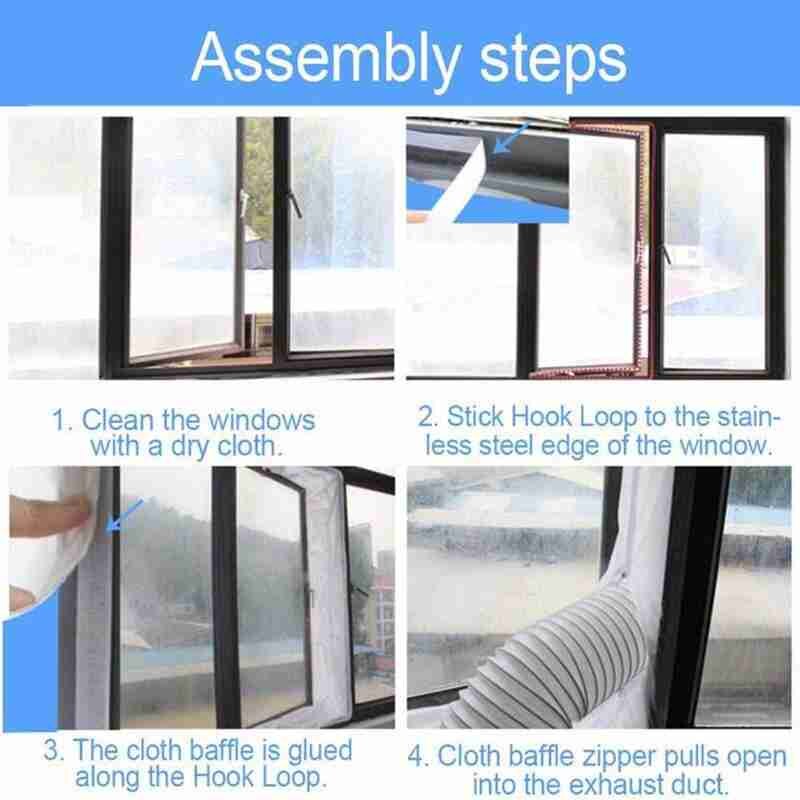 Assembly steps

1. Clean the windows with a dry cloth.

2. Stick Hook Loop to the stainless steel edge of the window.

3. The cloth baffle is glued along the Hook Loop.

4. Cloth baffle zipper pulls open into the exhaust duct.