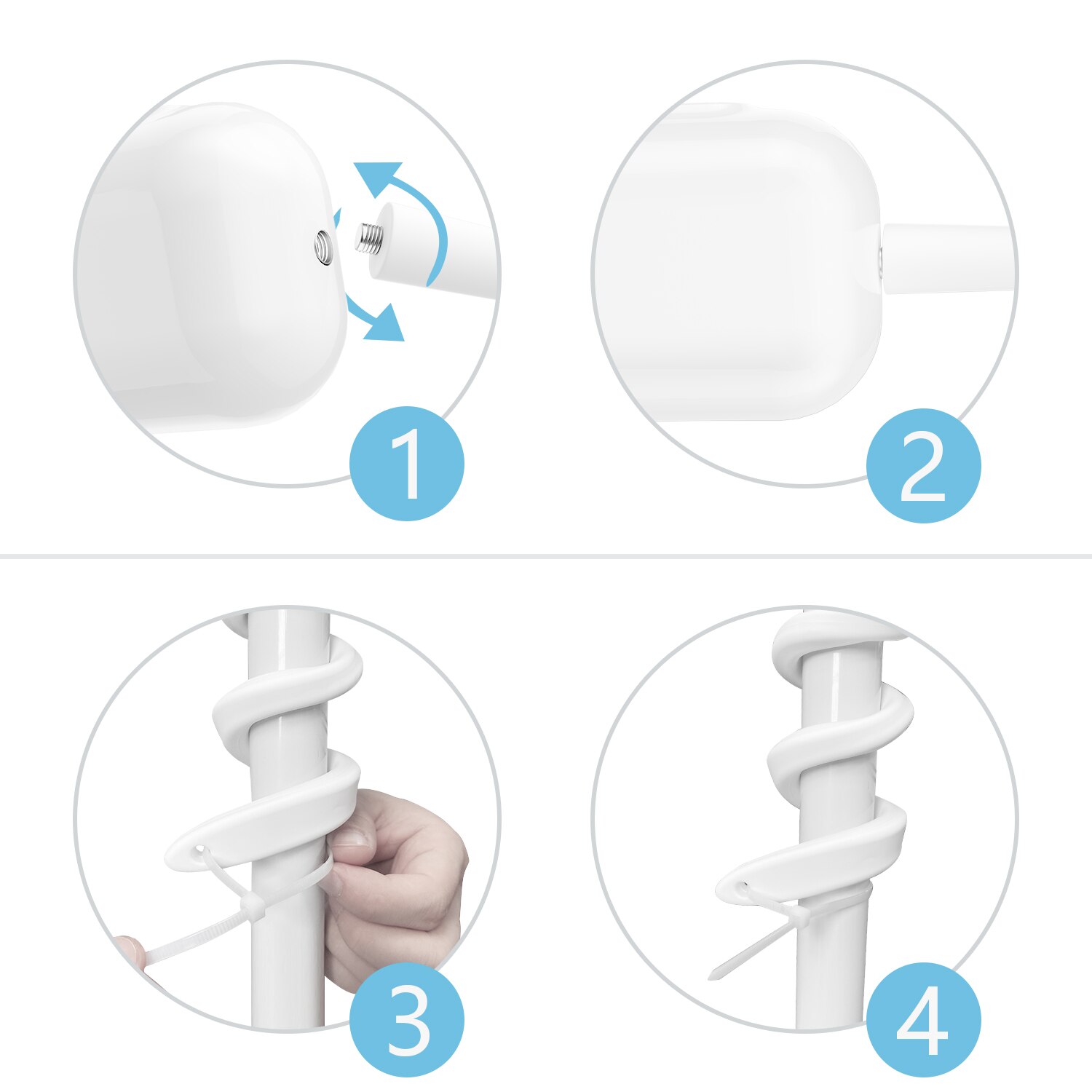 1

2

3

4