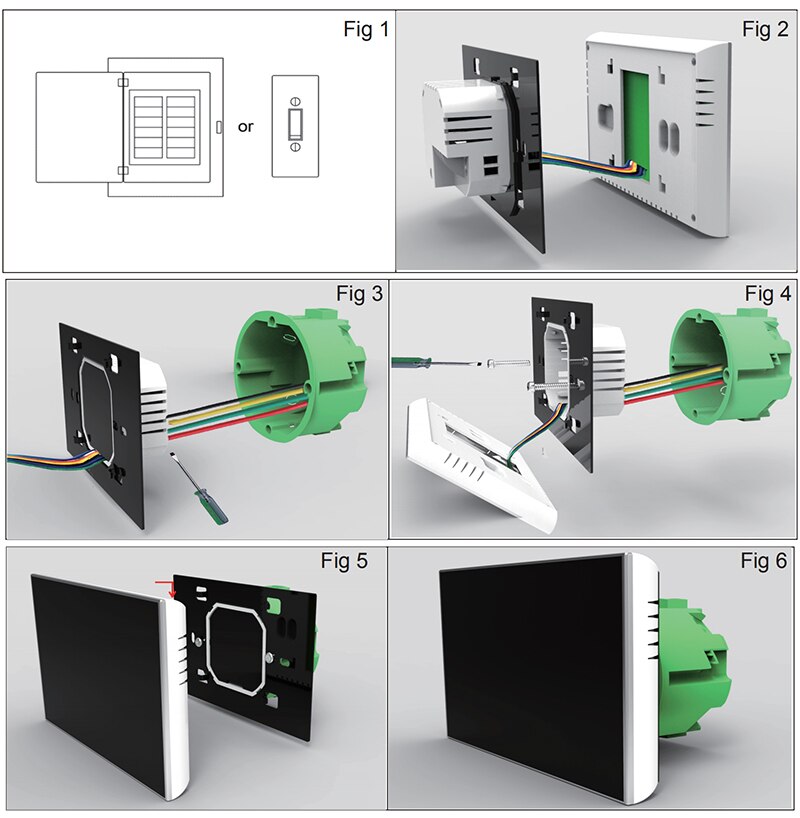 Fig 1

or

Fig 2

Fig 3

Fig 4

Fig 5

Fig 6