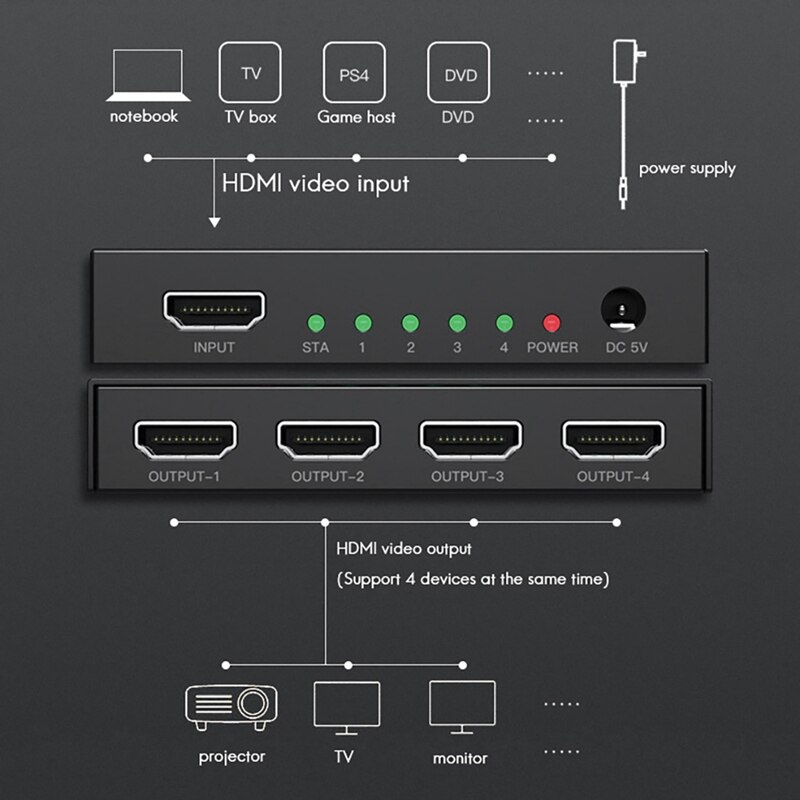 TV

PS4

DVD

.....

notebook

TV box

Game host

DVD

.....

power supply

HDMI video input

INPUT

STA

1

2

3

4

POWER

DC 5V

OUTPUT-1

OUTPUT-2

OUTPUT-3

OUTPUT-4

HDMI video output

(Support 4 devices at the same time)

.....

projector

TV

monitor

.....