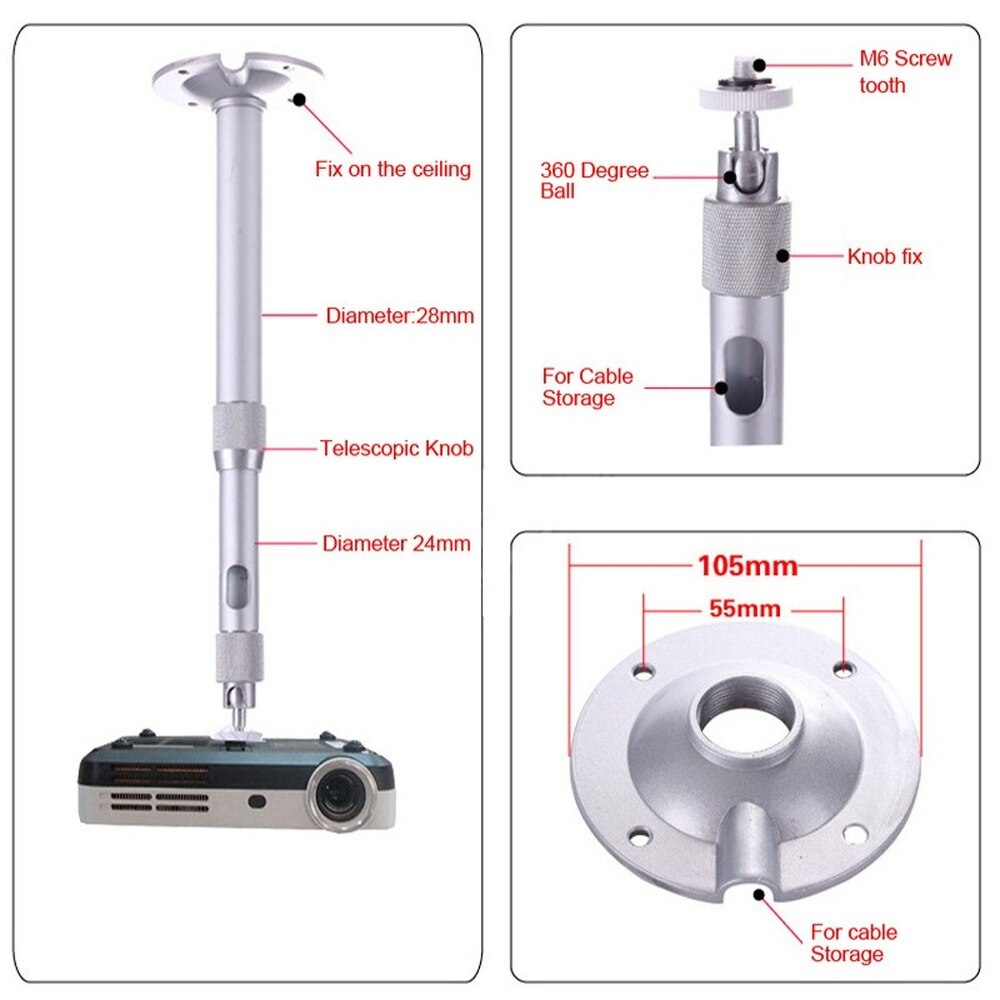 Fix on the ceiling

Diameter:28mm

Telescopic Knob

Diameter 24mm

M6 Screw tooth

360 Degree Ball

Knob fix

For Cable Storage

105mm

55mm

For cable Storage