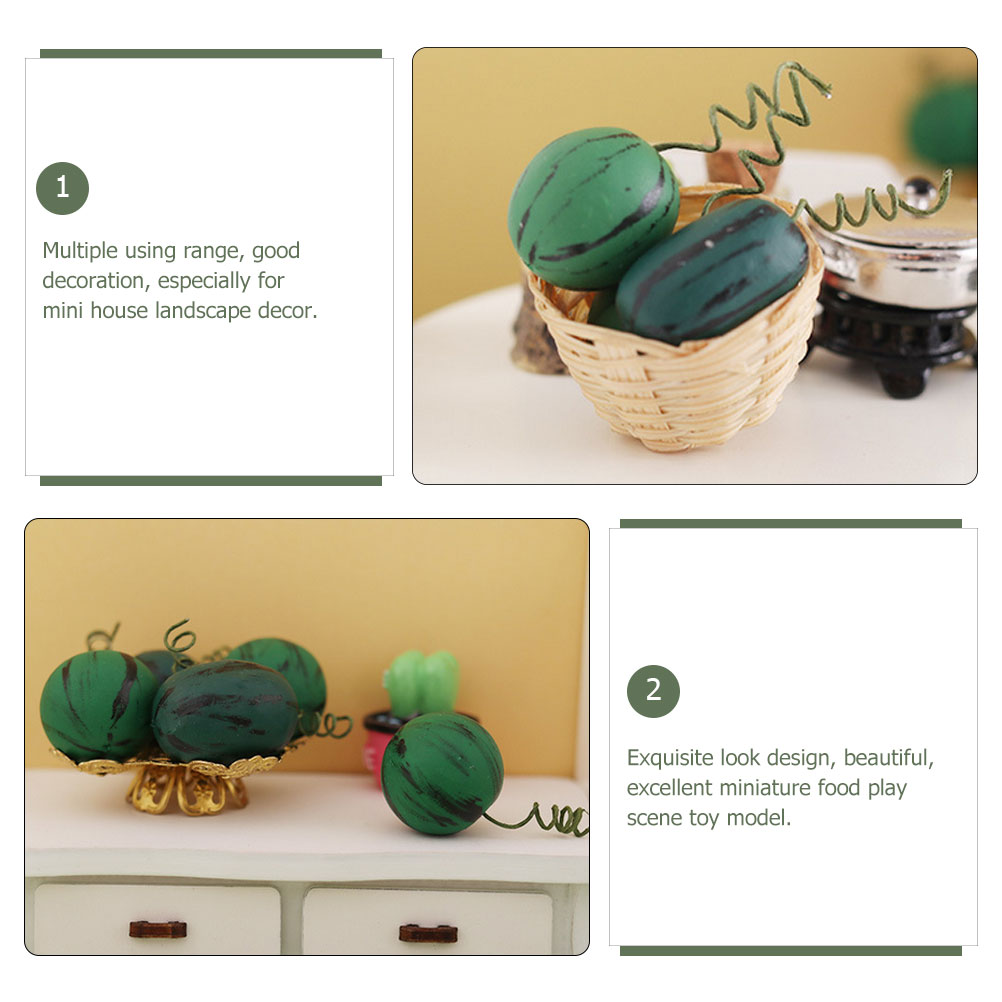 1

Multiple using range, good decoration, especially for mini house landscape decor.

2

Exquisite look design, beautiful, excellent miniature food play scene toy model.