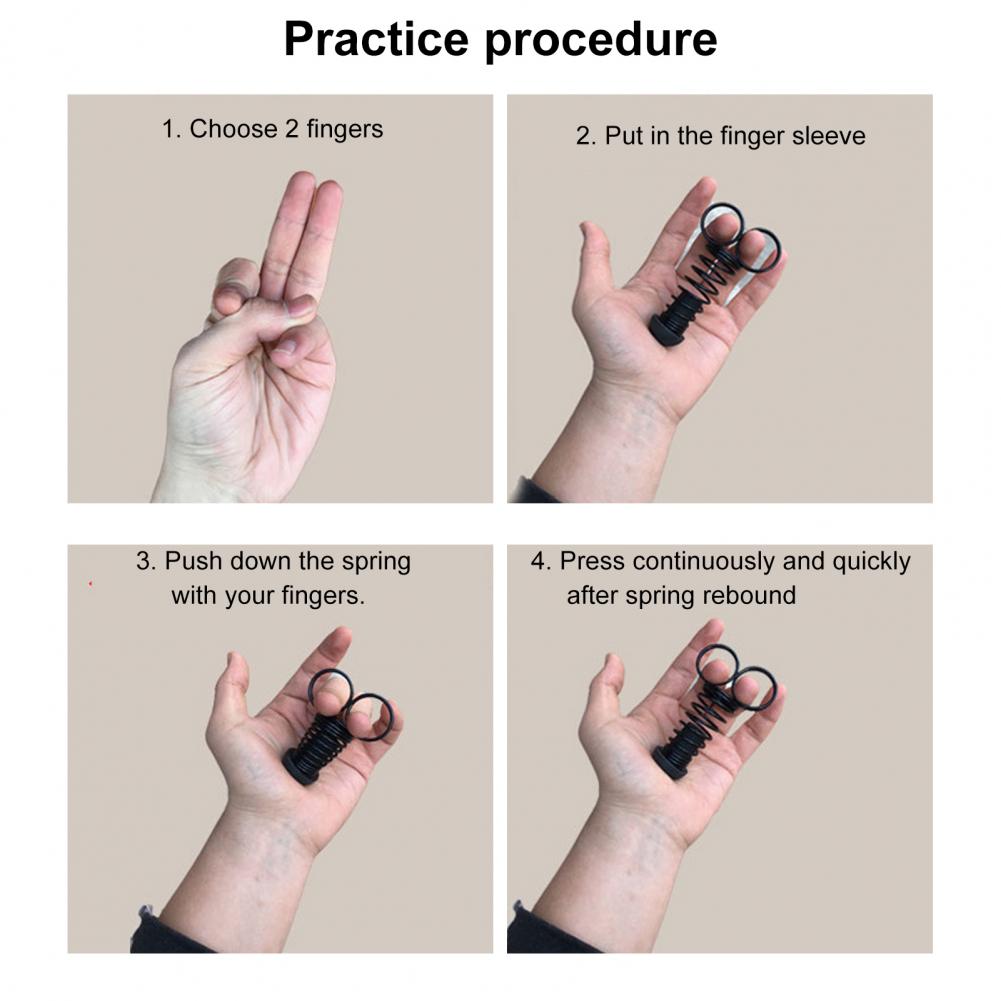 Practice procedure

1. Choose 2 fingers

2. Put in the finger sleeve

3. Push down the spring with your fingers.

4. Press continuously and quickly after spring rebound