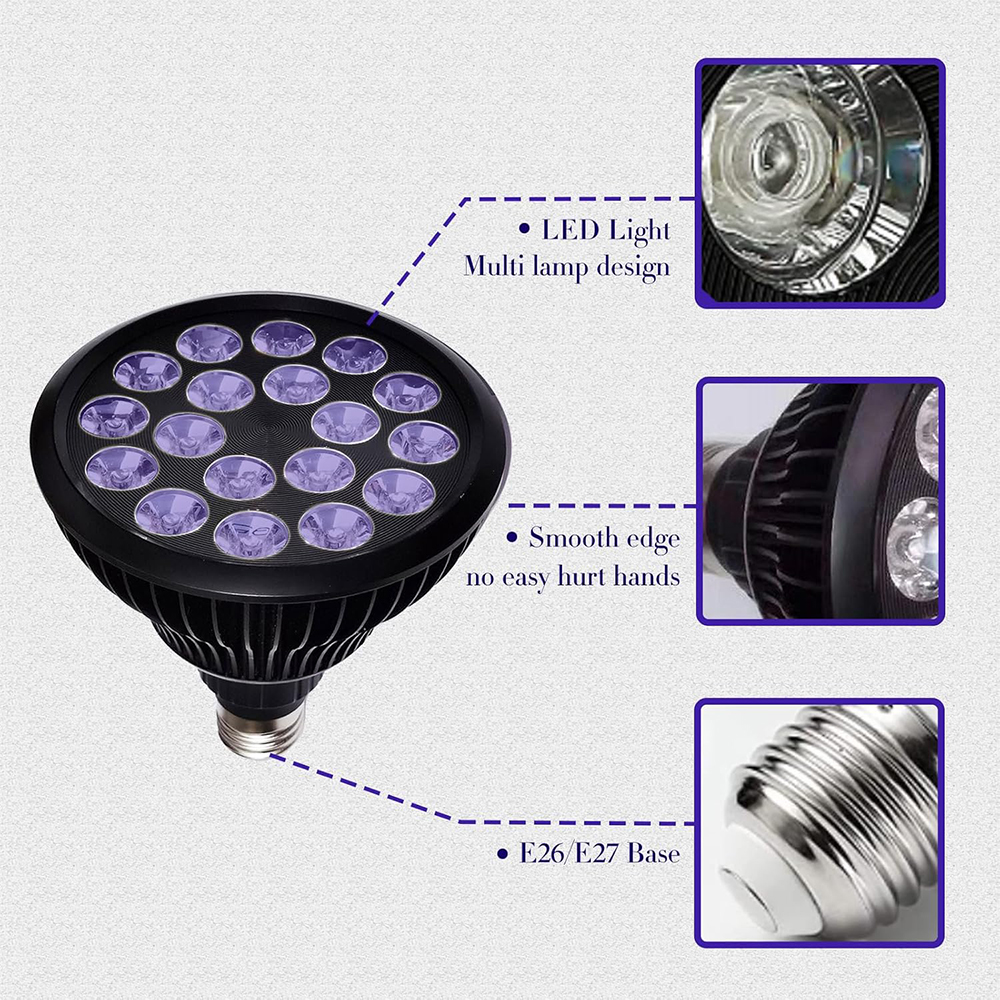 • LED Light
Multi lamp design

• Smooth edge
no easy hurt hands

• E26/E27 Base