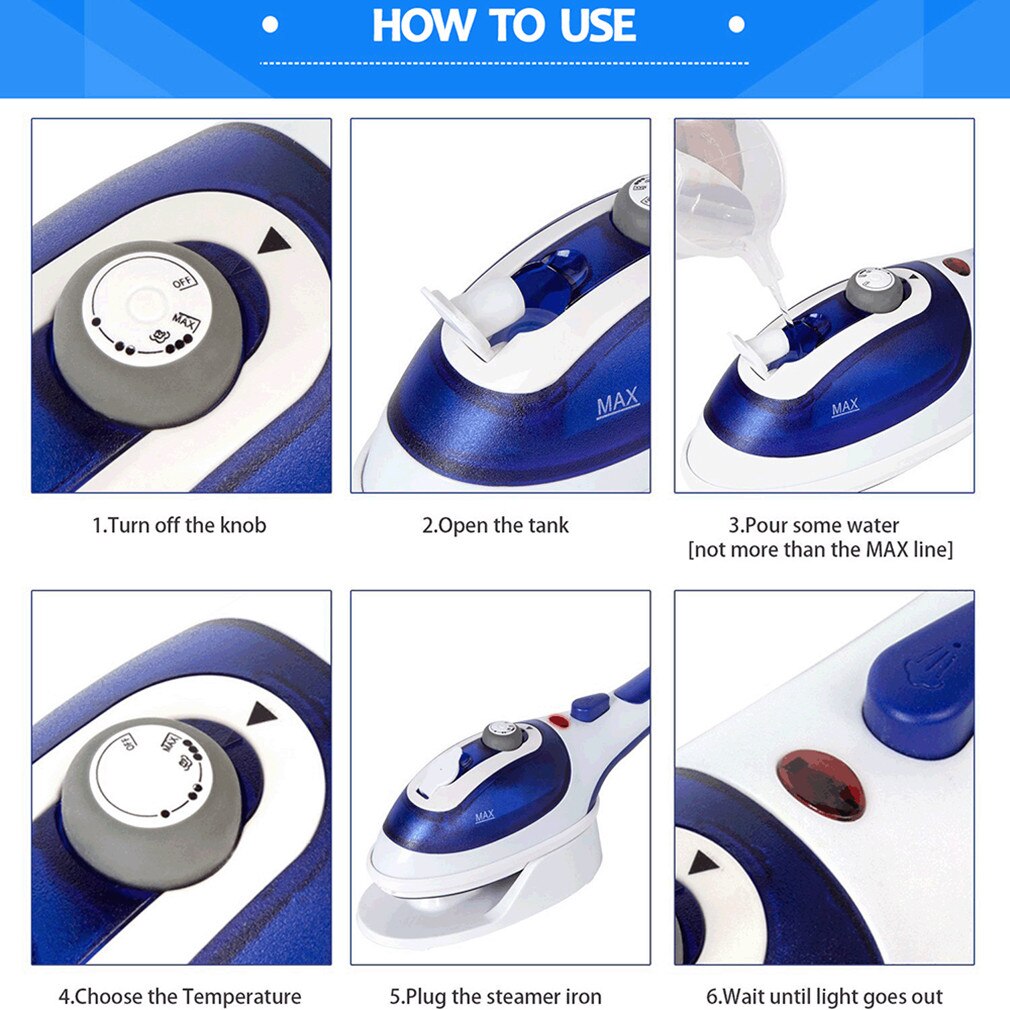 HOW TO USE

OFF
MAX

MAX

MAX

1.Turn off the knob

2.Open the tank

3.Pour some water [not more than the MAX line]

OFF
MAX

MAX

4.Choose the Temperature

5.Plug the steamer iron

6.Wait until light goes out