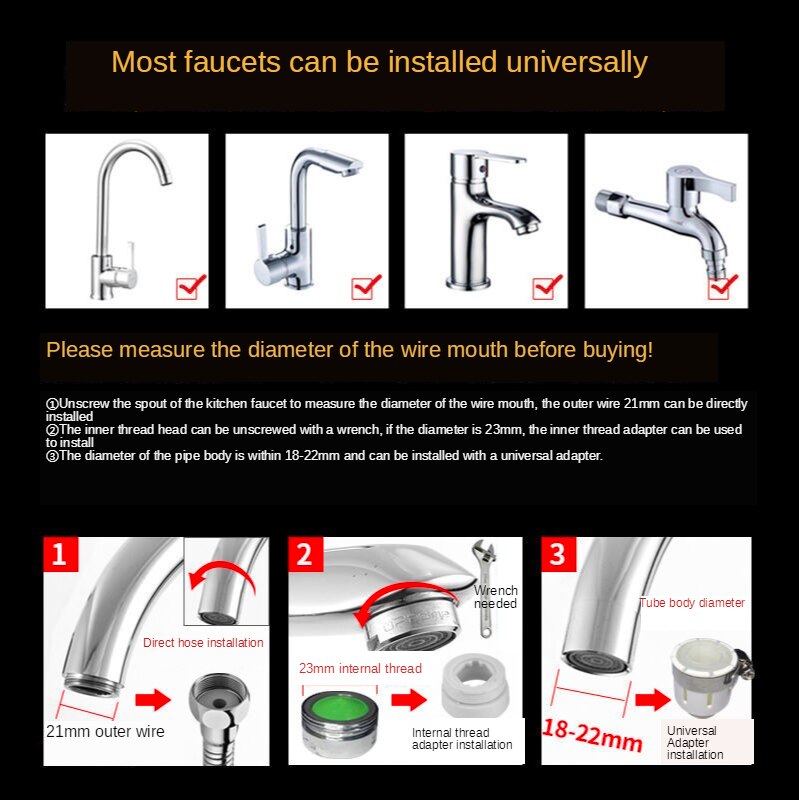 Most faucets can be installed universally

Please measure the diameter of the wire mouth before buying!

①Unscrew the spout of the kitchen faucet to measure the diameter of the wire mouth, the outer wire 21mm can be directly installed
②The inner thread head can be unscrewed with a wrench, if the diameter is 23mm, the inner thread adapter can be used to install
③The diameter of the pipe body is within 18-22mm and can be installed with a universal adapter.

1

Direct hose installation

21mm outer wire

2

Wrench needed

23mm internal thread

Internal thread adapter installation

3

Tube body diameter

18-22mm

Universal Adapter installation