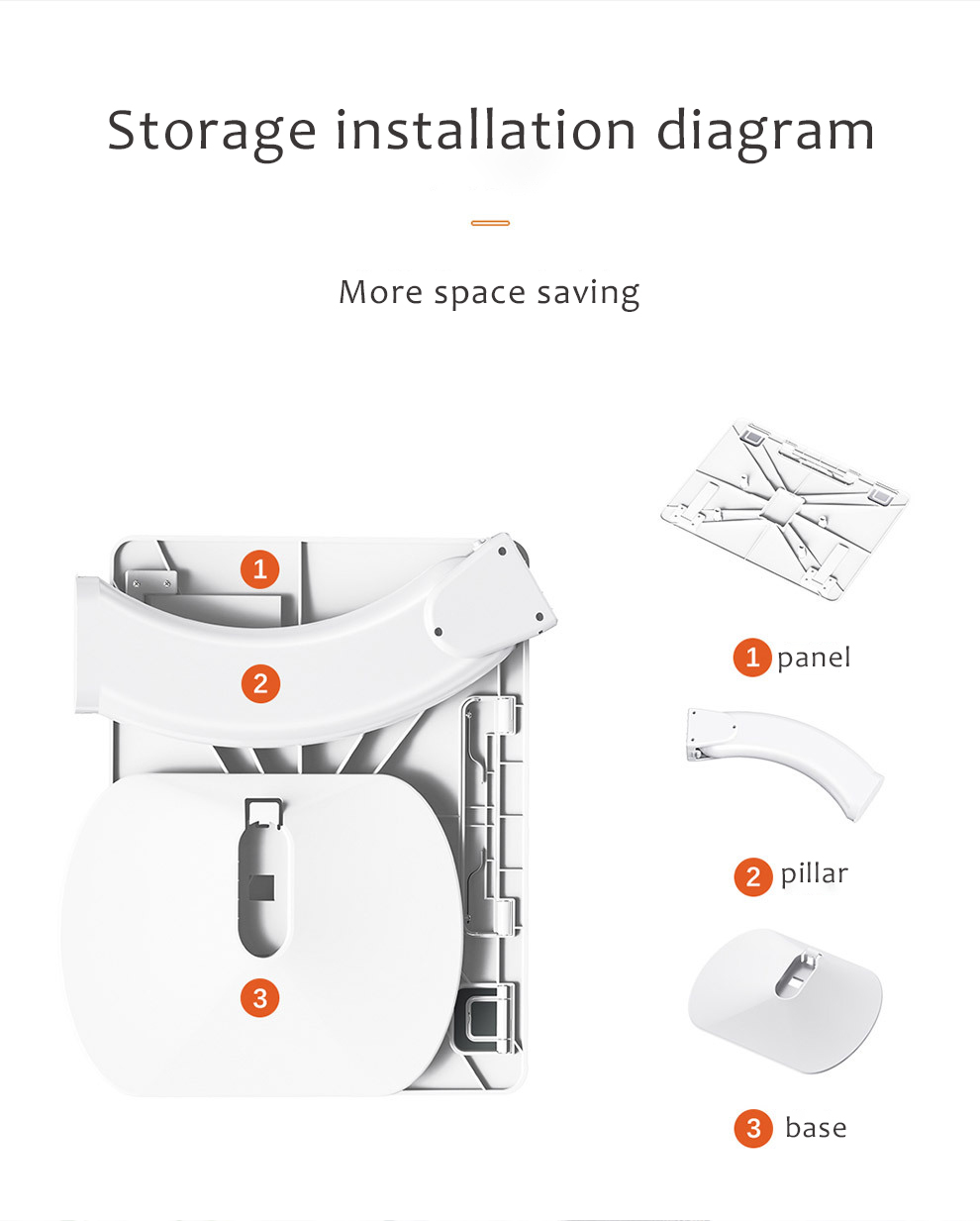 Storage installation diagram

More space saving

1

2

3

1 panel

2 pillar

3 base