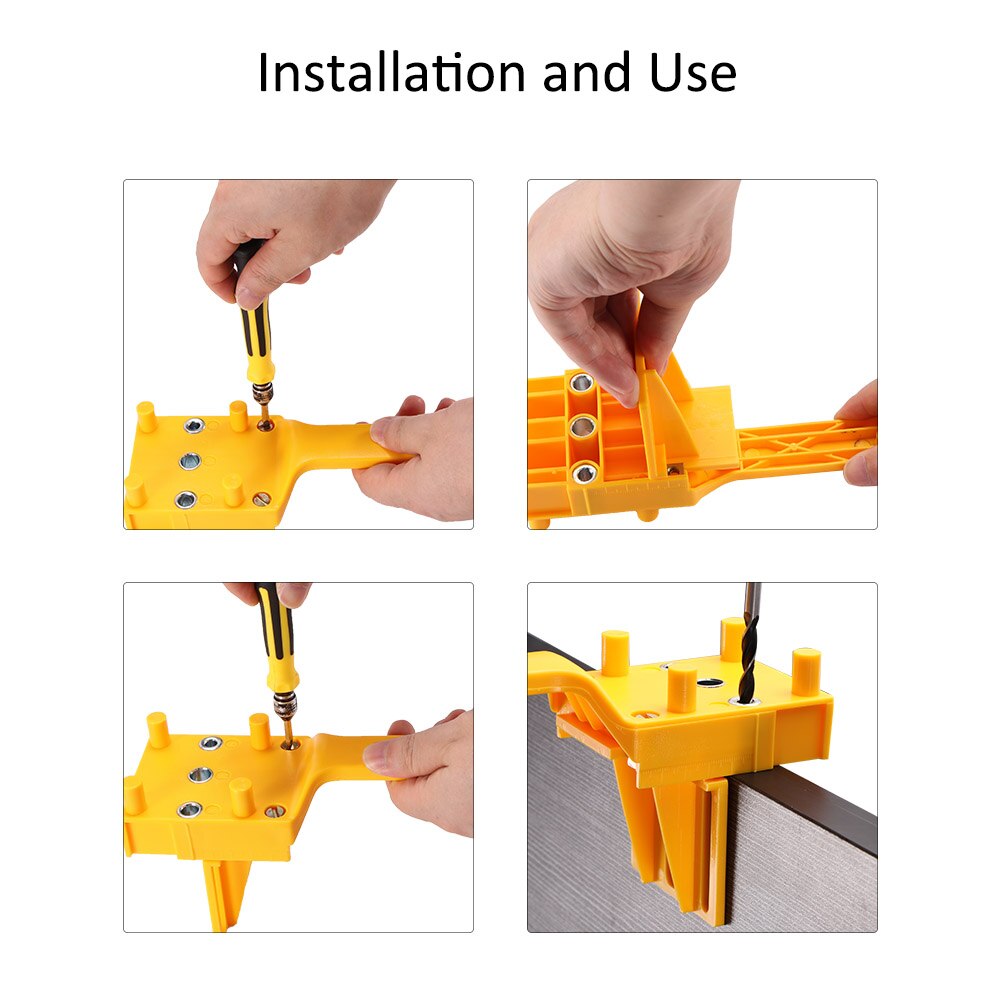 Installation and Use