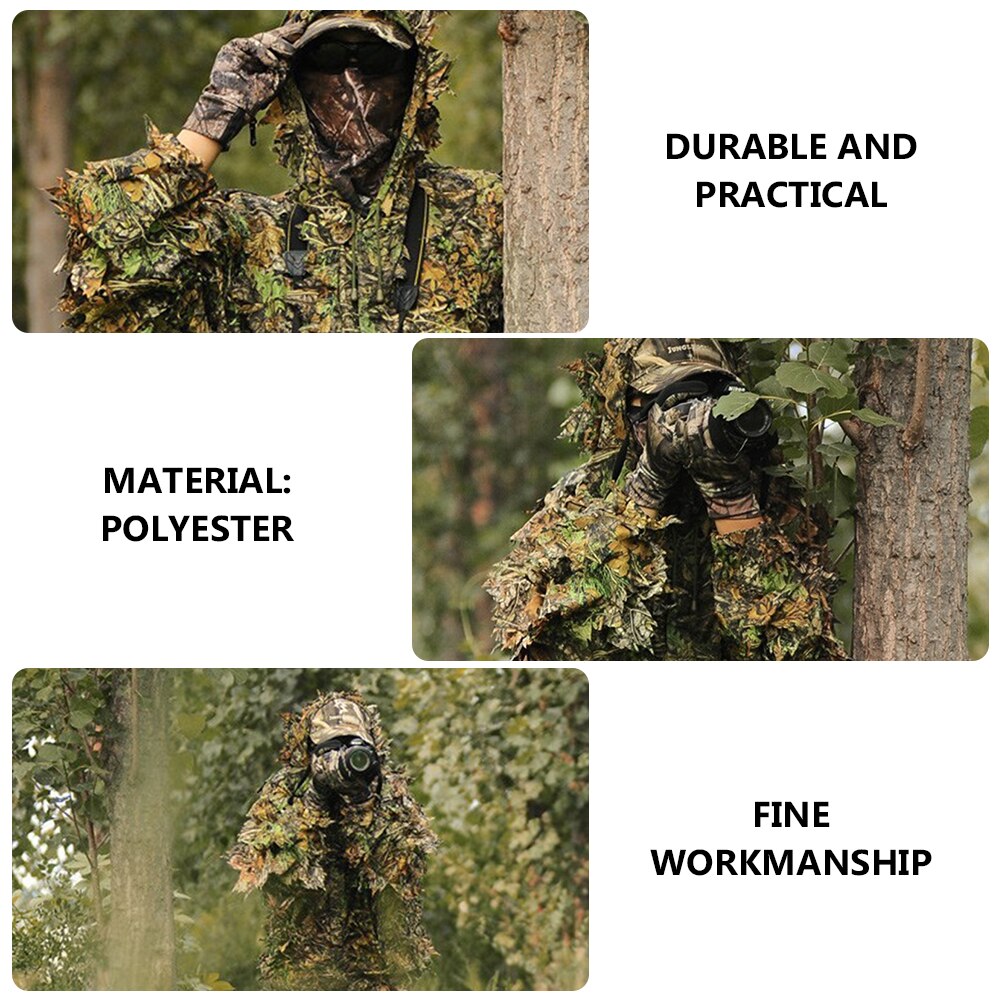 DURABLE AND PRACTICAL

MATERIAL: POLYESTER

FINE WORKMANSHIP