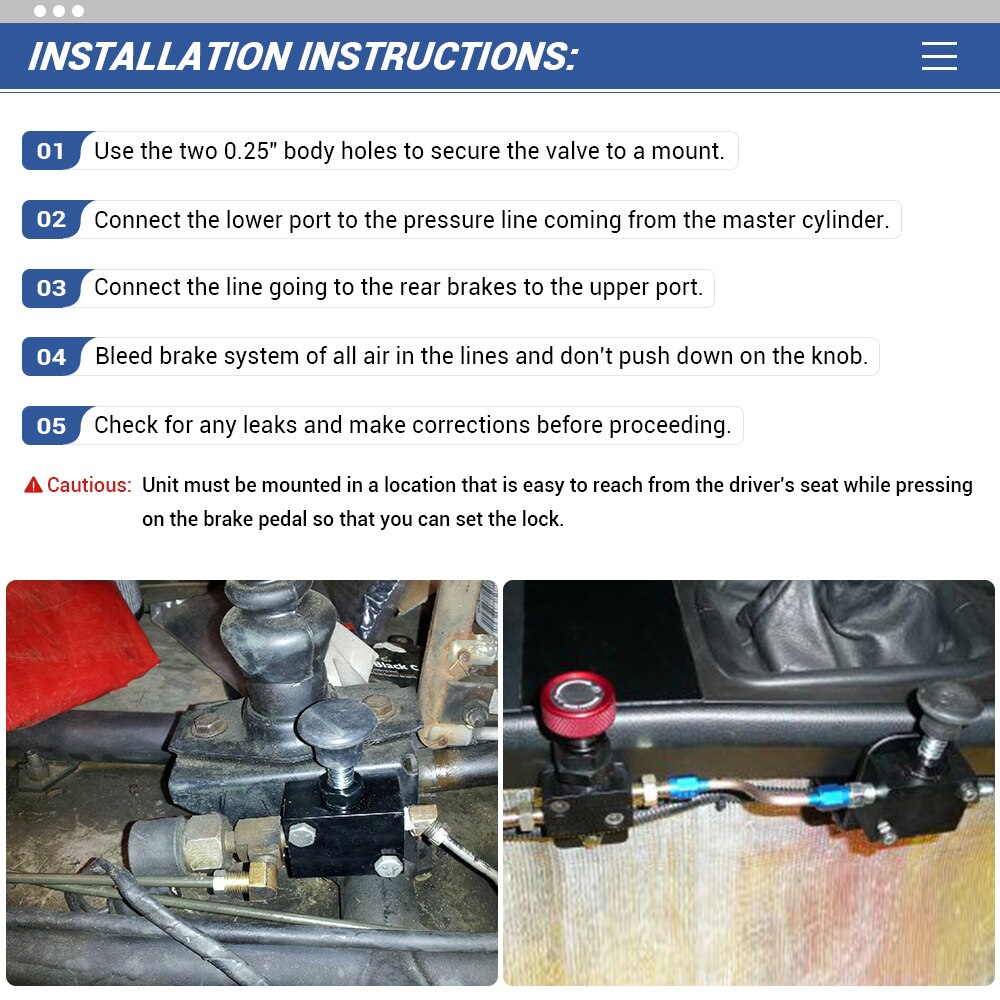 INSTALLATION INSTRUCTIONS:

01 Use the two 0.25" body holes to secure the valve to a mount.

02 Connect the lower port to the pressure line coming from the master cylinder.

03 Connect the line going to the rear brakes to the upper port.

04 Bleed brake system of all air in the lines and don't push down on the knob.

05 Check for any leaks and make corrections before proceeding.

Cautious: Unit must be mounted in a location that is easy to reach from the driver's seat while pressing on the brake pedal so that you can set the lock.