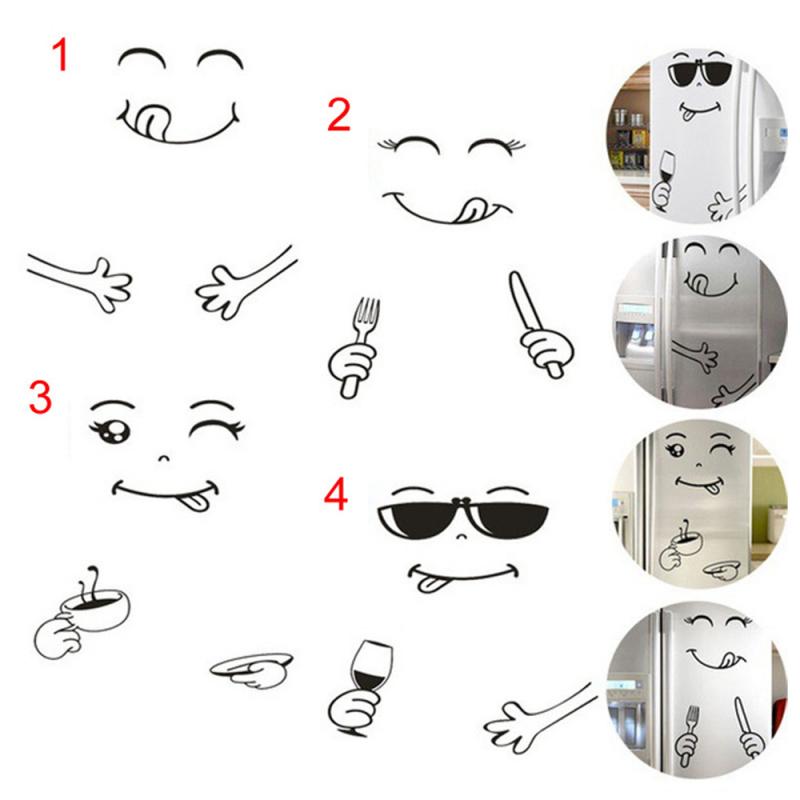 1
2
3
4