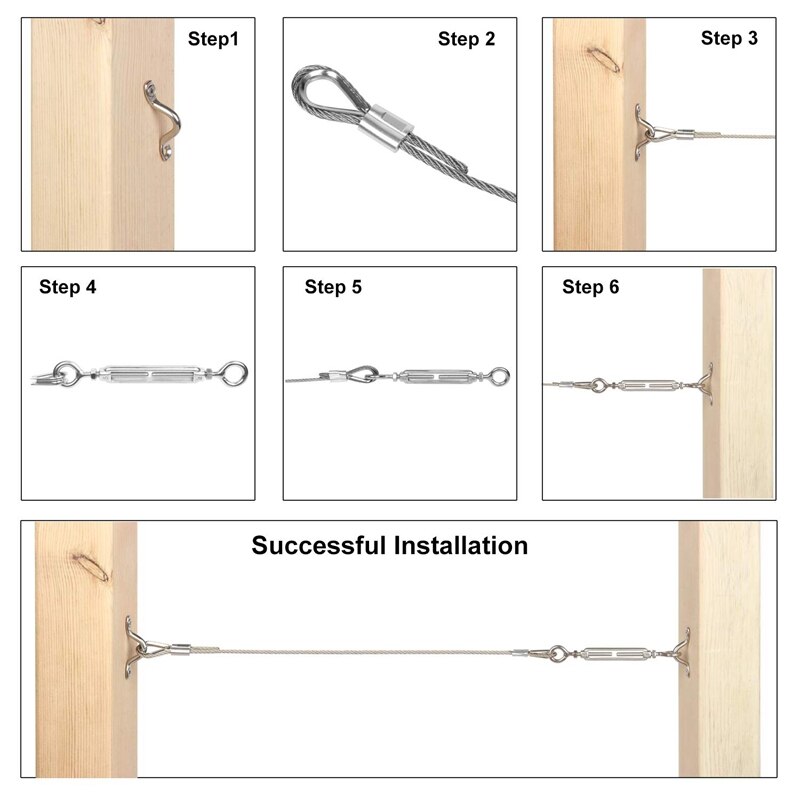 Step1

Step 2

Step 3

Step 4

Step 5

Step 6

Successful Installation