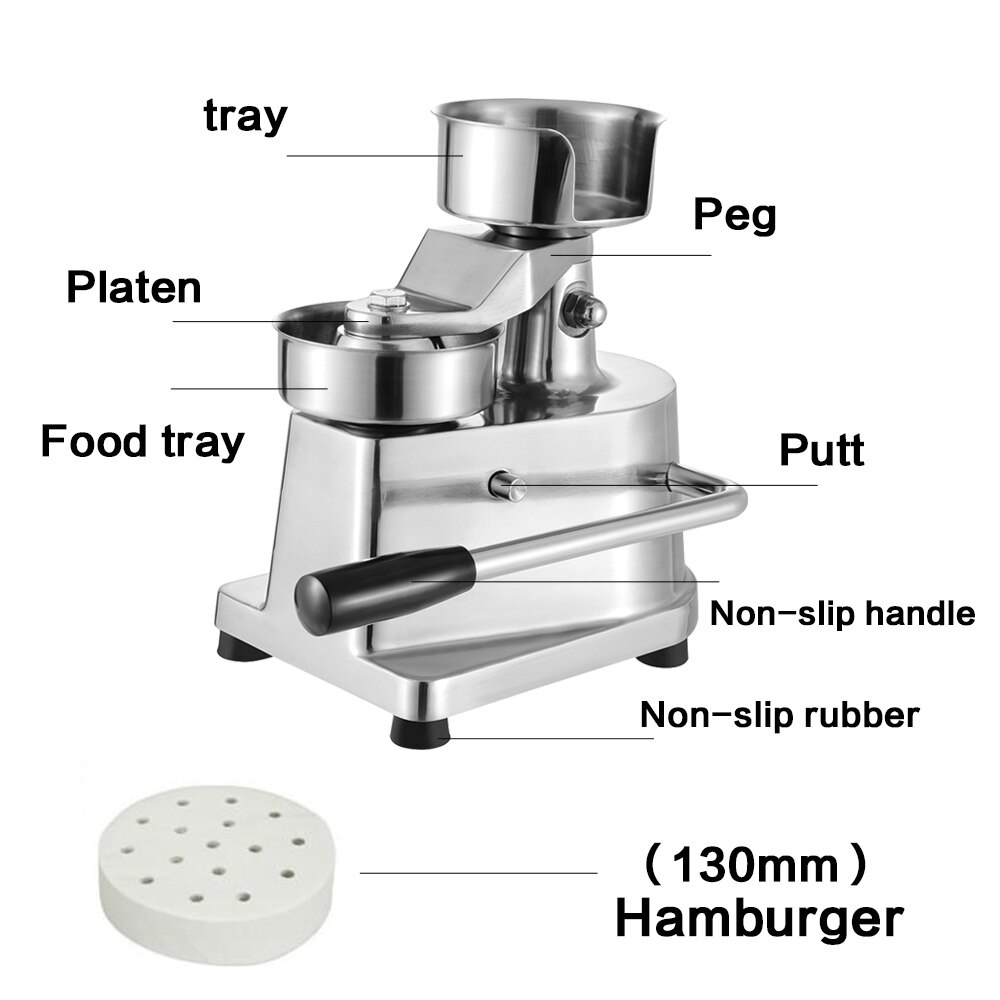 tray

Peg

Platen

Food tray

Putt

Non-slip handle

Non-slip rubber

（130mm）
Hamburger