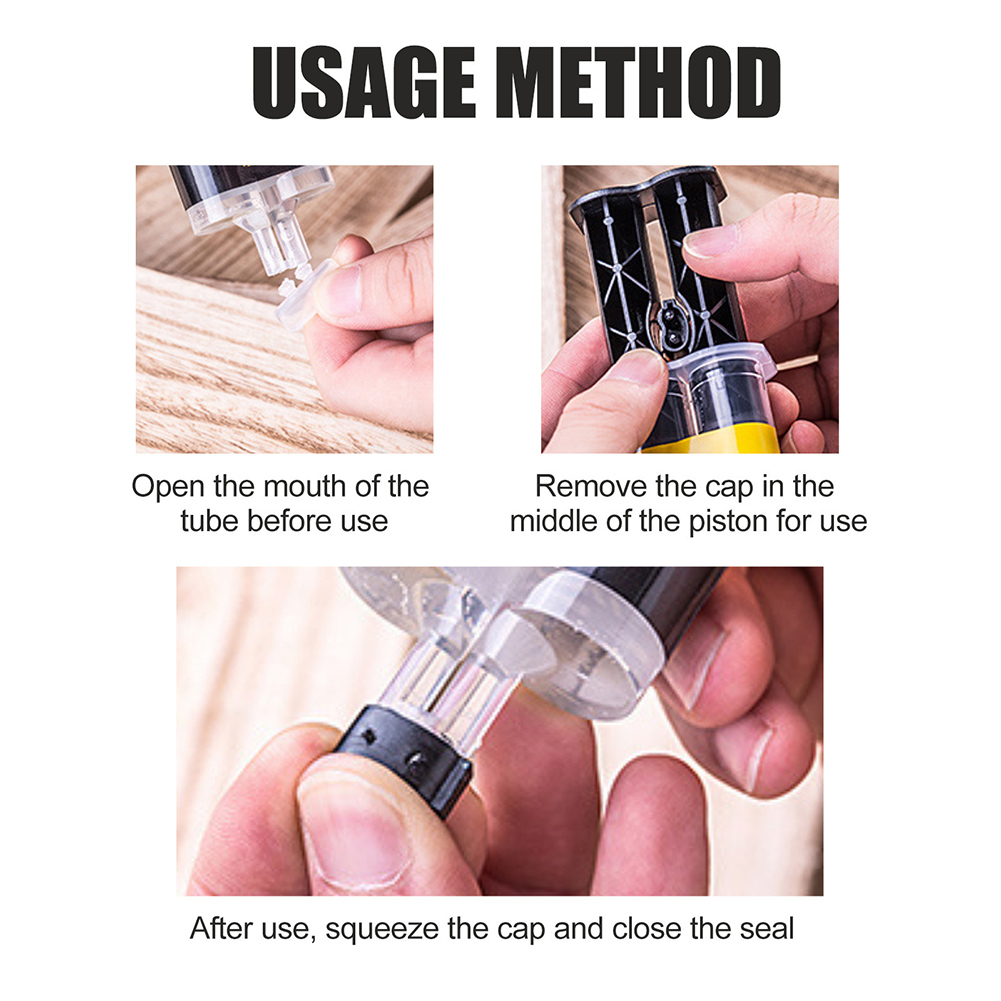 USAGE METHOD

Open the mouth of the tube before use

Remove the cap in the middle of the piston for use

After use, squeeze the cap and close the seal