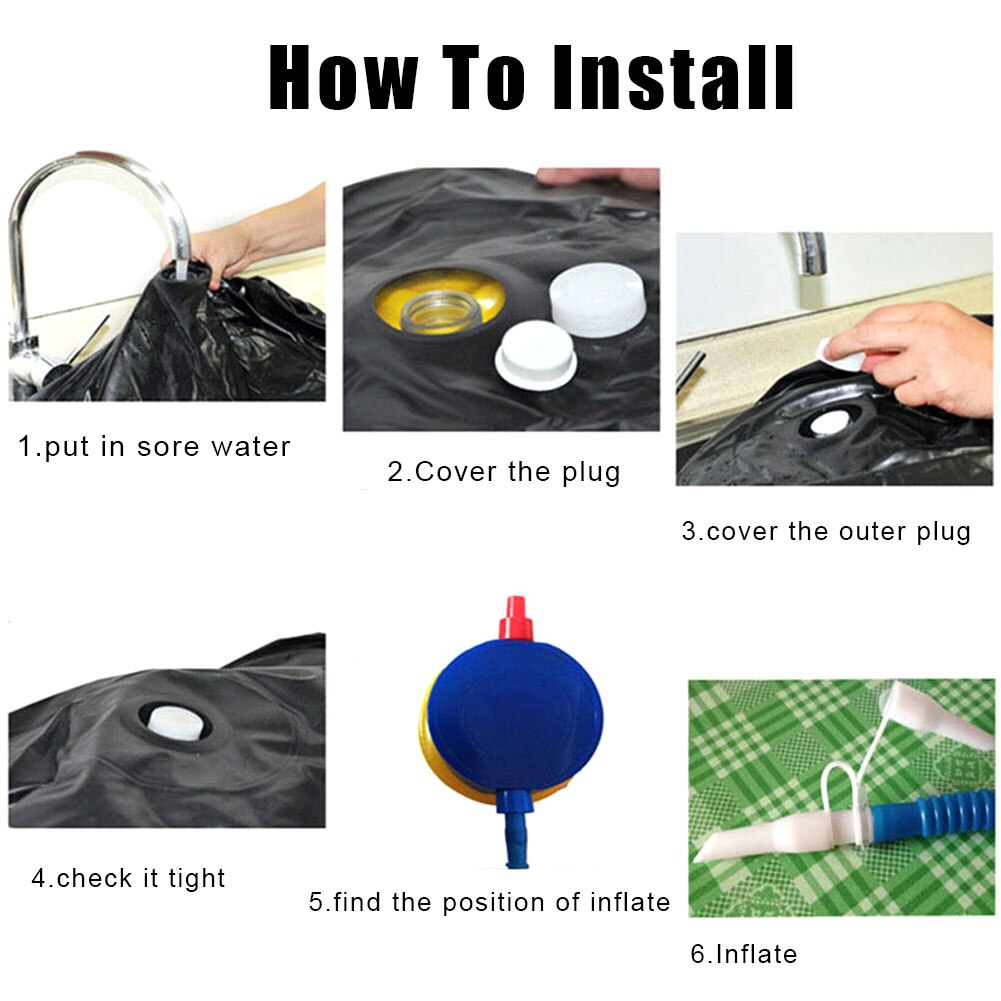 How To Install

1.put in sore water

2.Cover the plug

3.cover the outer plug

4.check it tight

5.find the position of inflate

6.Inflate