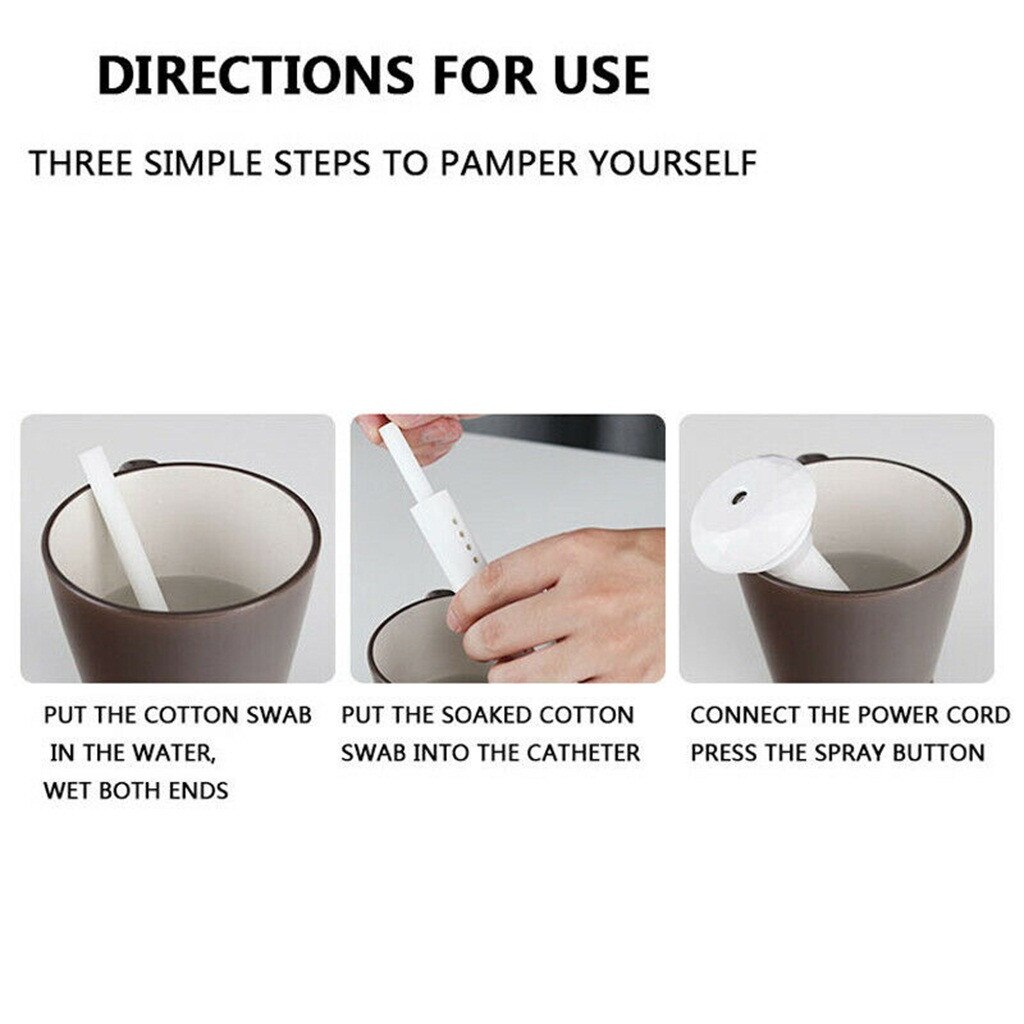 DIRECTIONS FOR USE

THREE SIMPLE STEPS TO PAMPER YOURSELF

PUT THE COTTON SWAB IN THE WATER, WET BOTH ENDS

PUT THE SOAKED COTTON SWAB INTO THE CATHETER

CONNECT THE POWER CORD PRESS THE SPRAY BUTTON