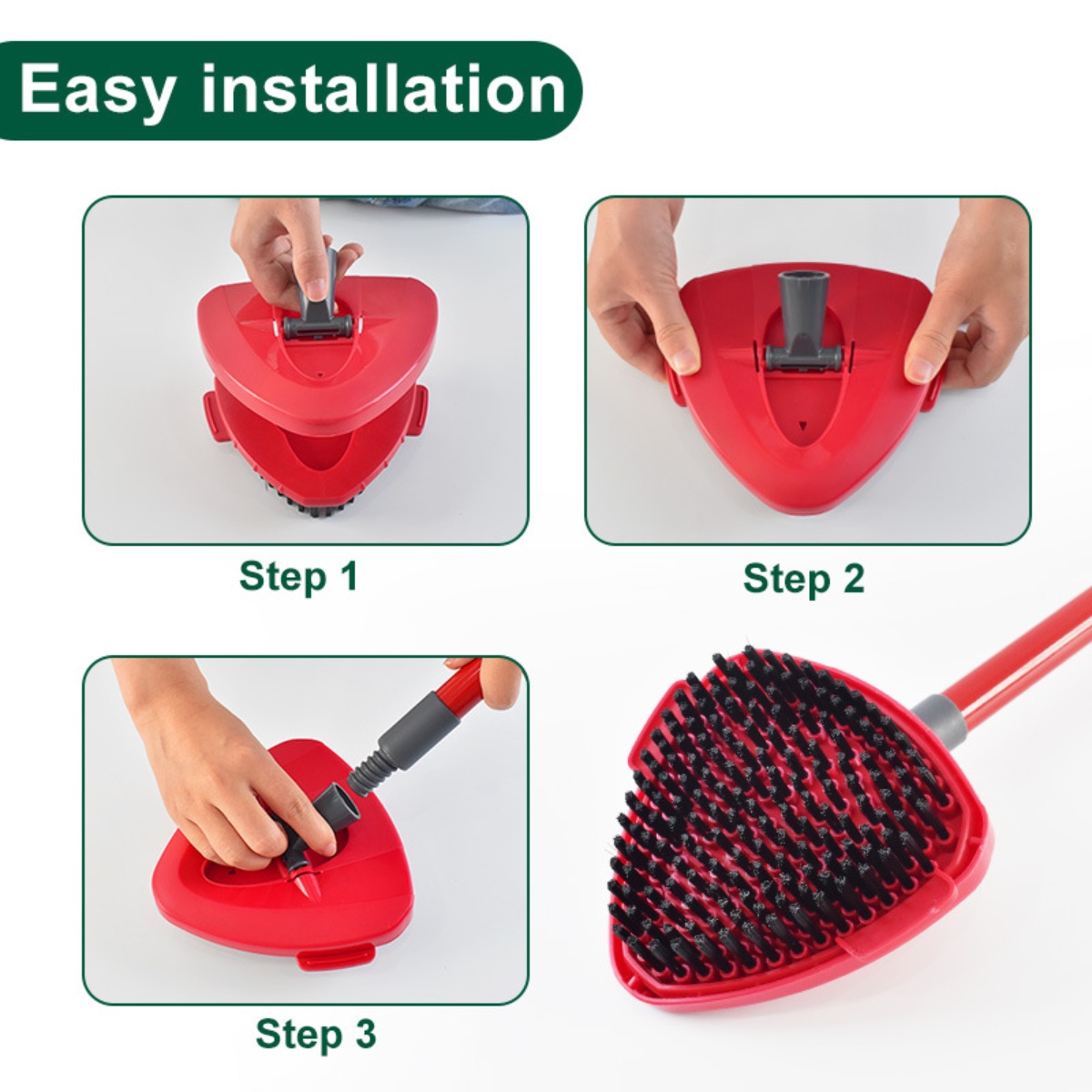 Easy installation

Step 1

Step 2

Step 3