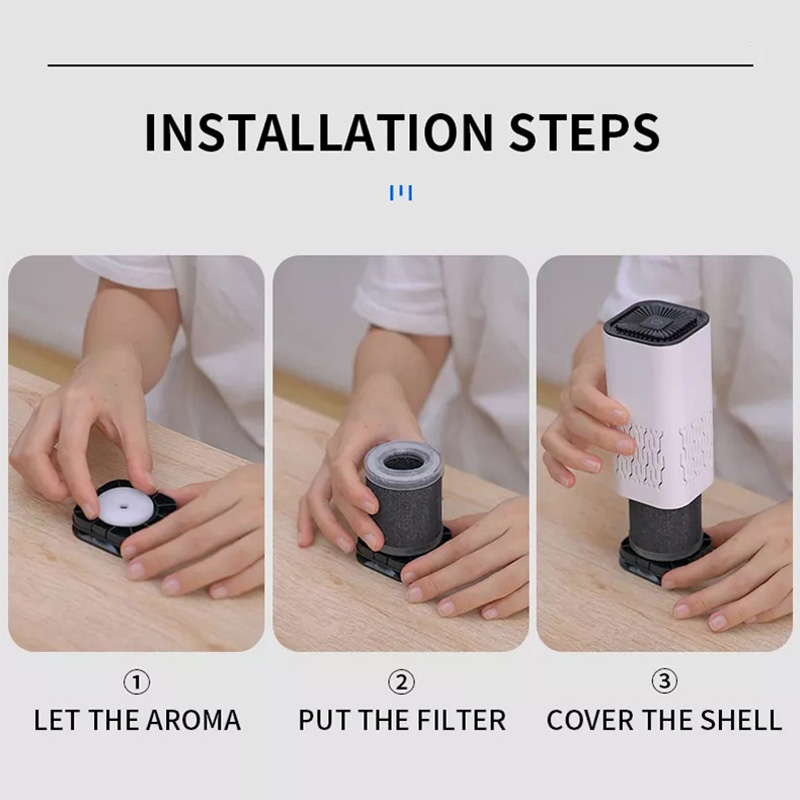 INSTALLATION STEPS

① LET THE AROMA

② PUT THE FILTER

③ COVER THE SHELL