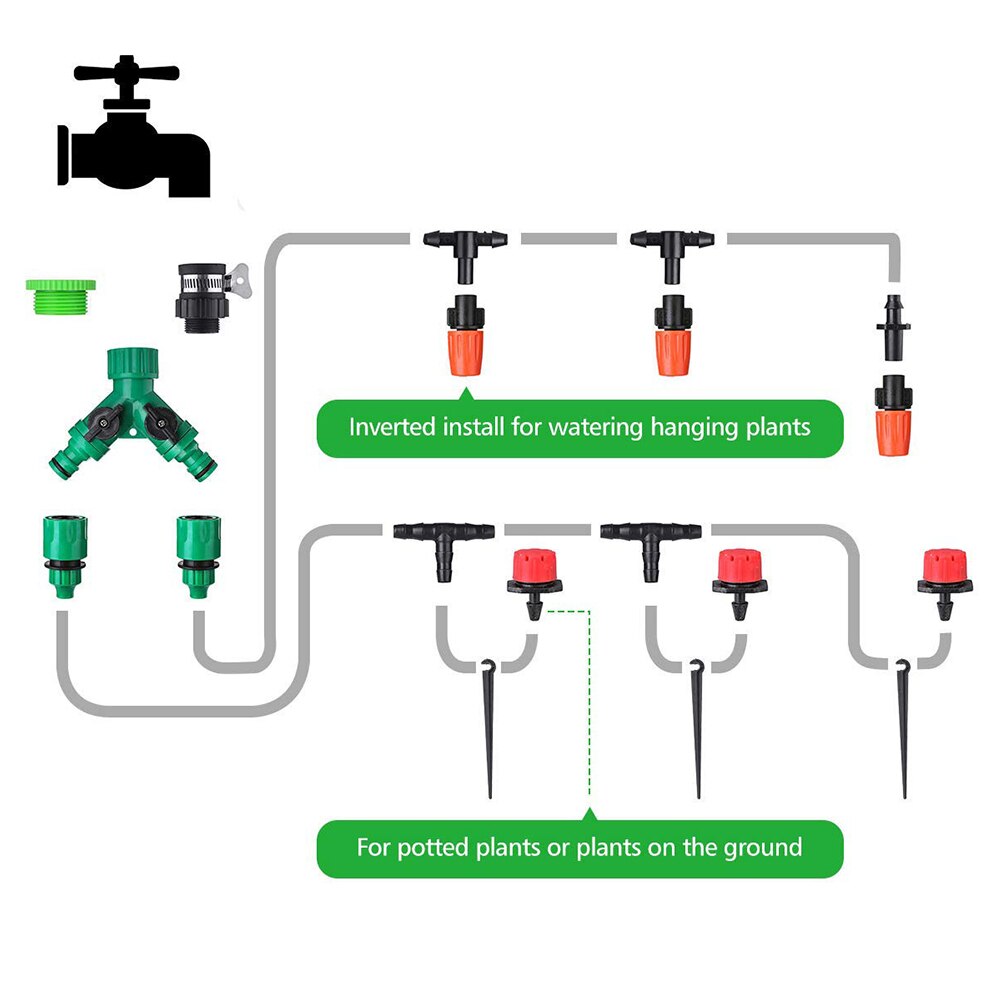 Inverted install for watering hanging plants

For potted plants or plants on the ground