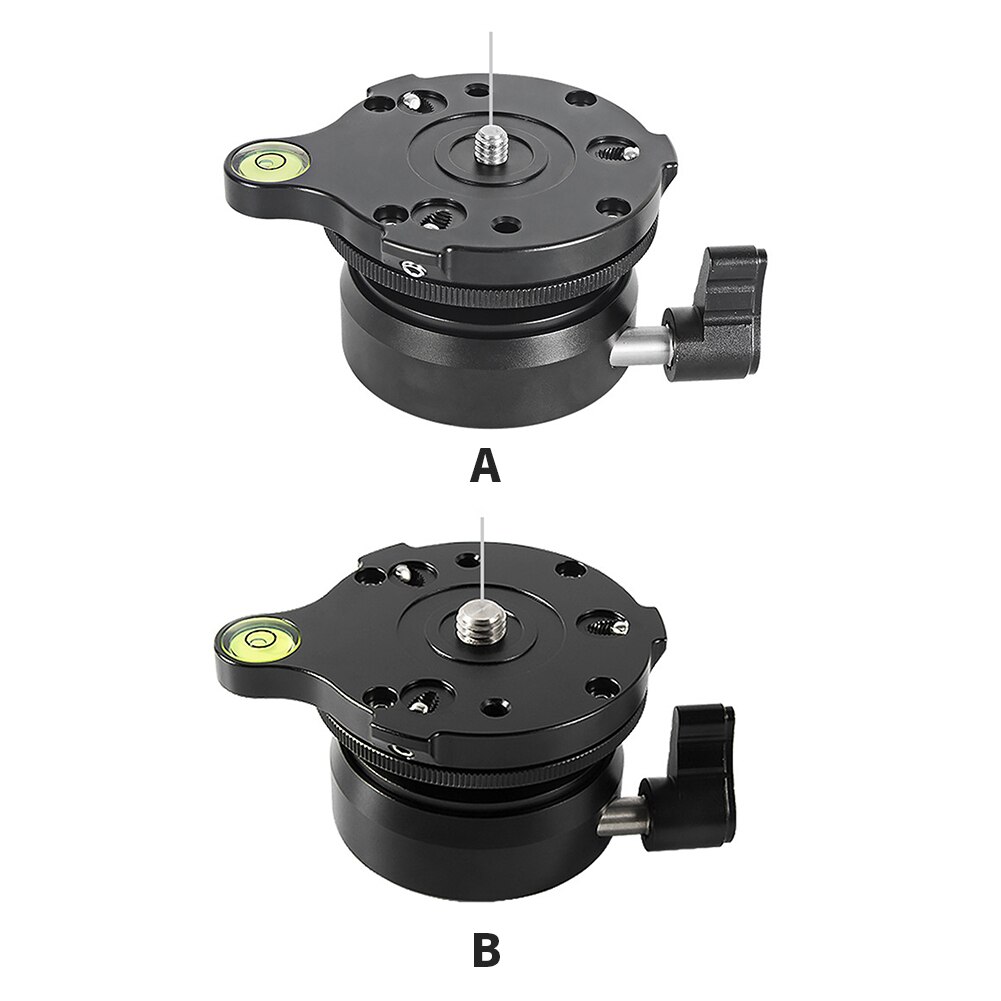 A

B